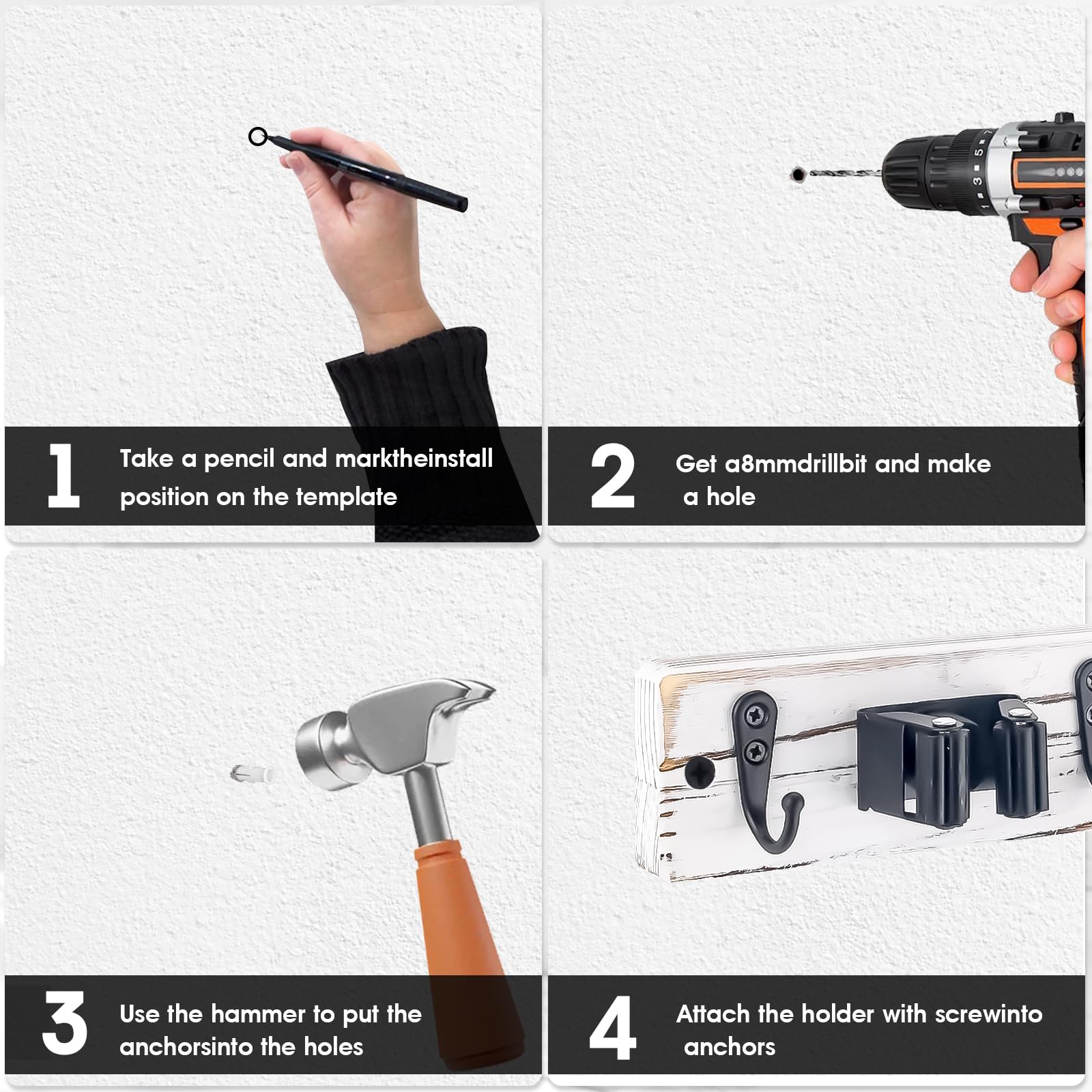 1 Take a pencil and marktheinstall position on the template

2 Get a8mmdrillbit and make a hole

3 Use the hammer to put the anchorsinto the holes

4 Attach the holder with screwinto anchors