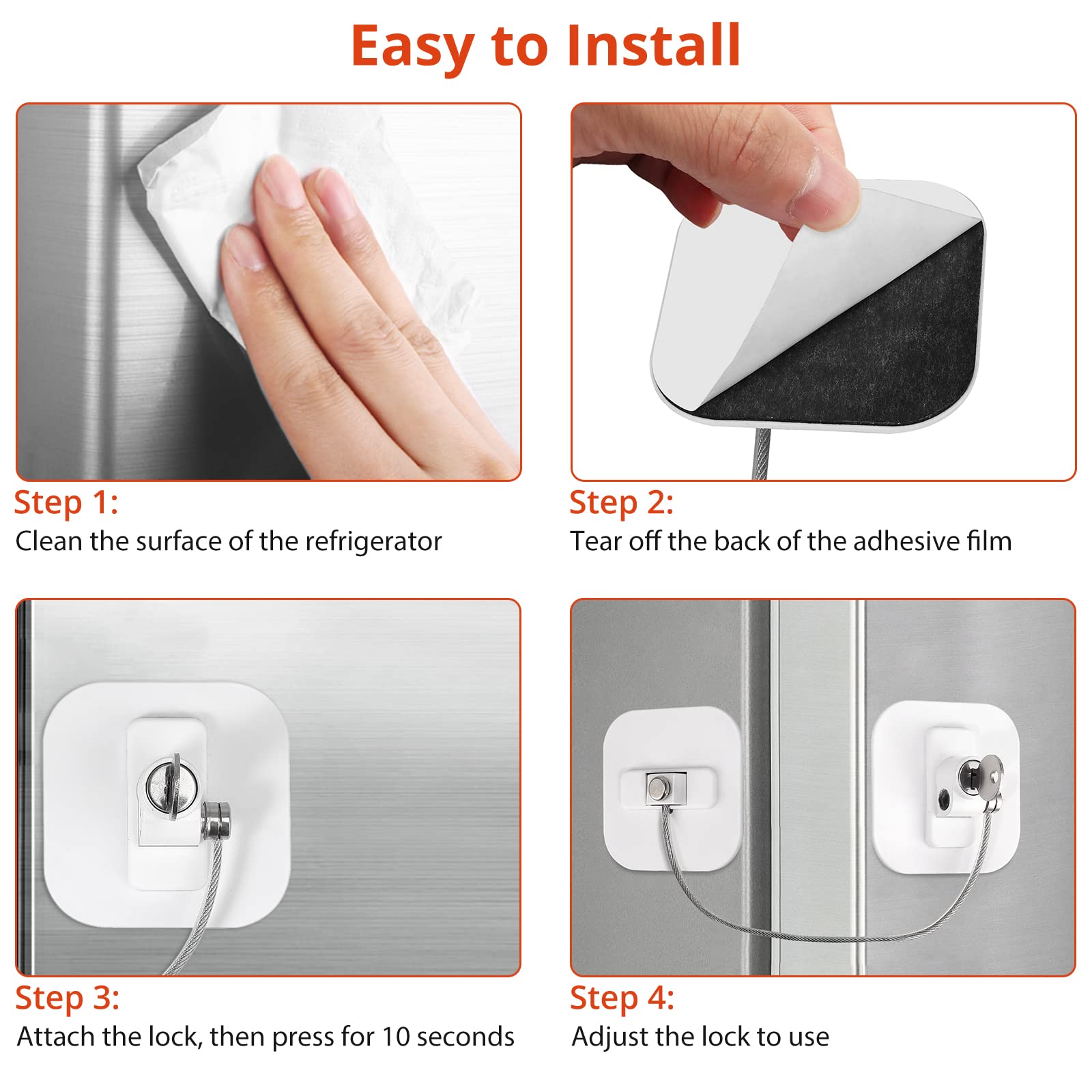 Easy to Install

Step 1:
Clean the surface of the refrigerator

Step 2:
Tear off the back of the adhesive film

Step 3:
Attach the lock, then press for 10 seconds

Step 4:
Adjust the lock to use