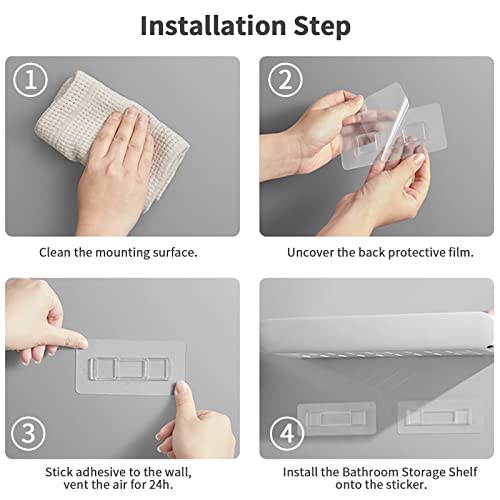 Installation Step

1

Clean the mounting surface.

2

Uncover the back protective film.

3

Stick adhesive to the wall, vent the air for 24h.

4

Install the Bathroom Storage Shelf onto the sticker.