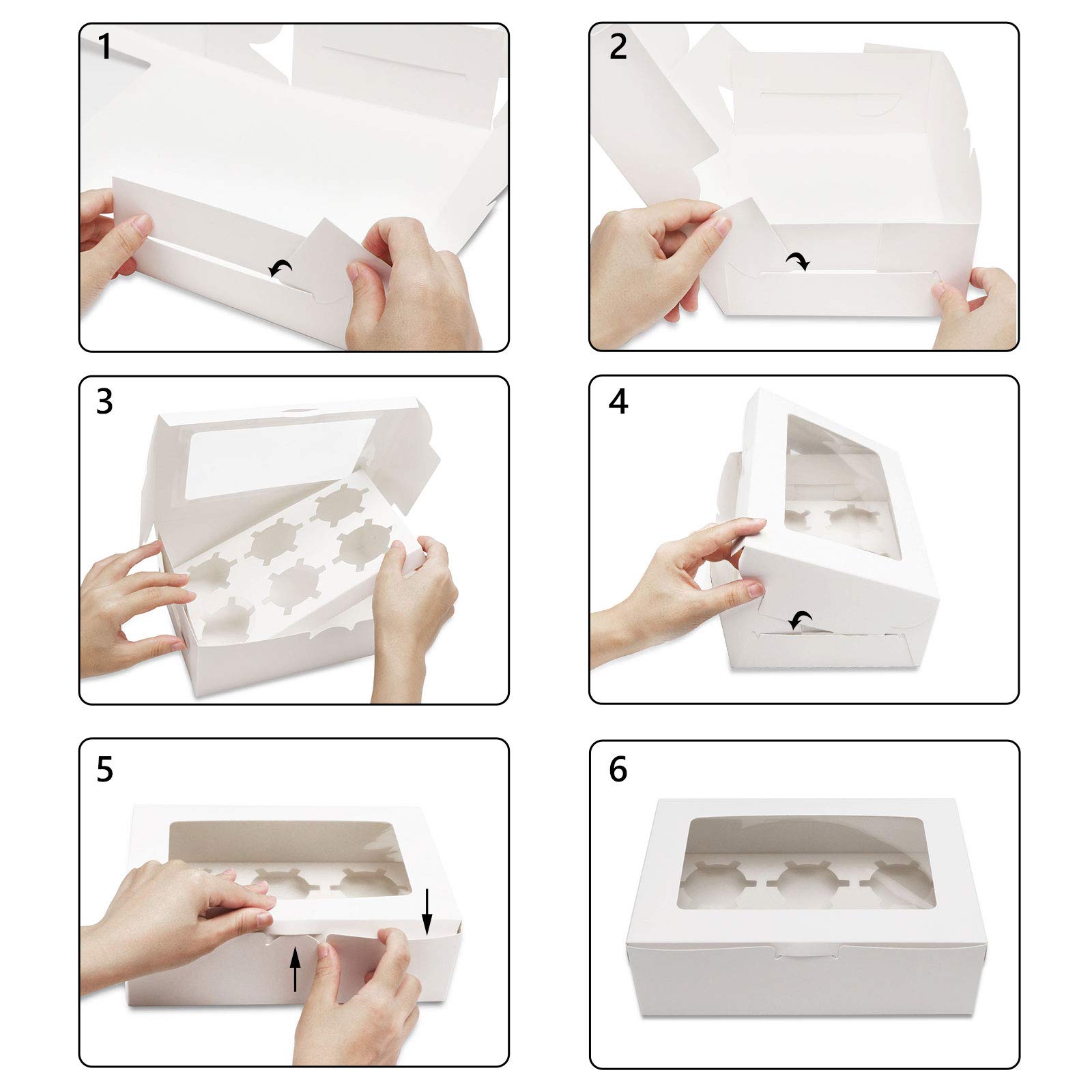 1

2

3

4

5

6