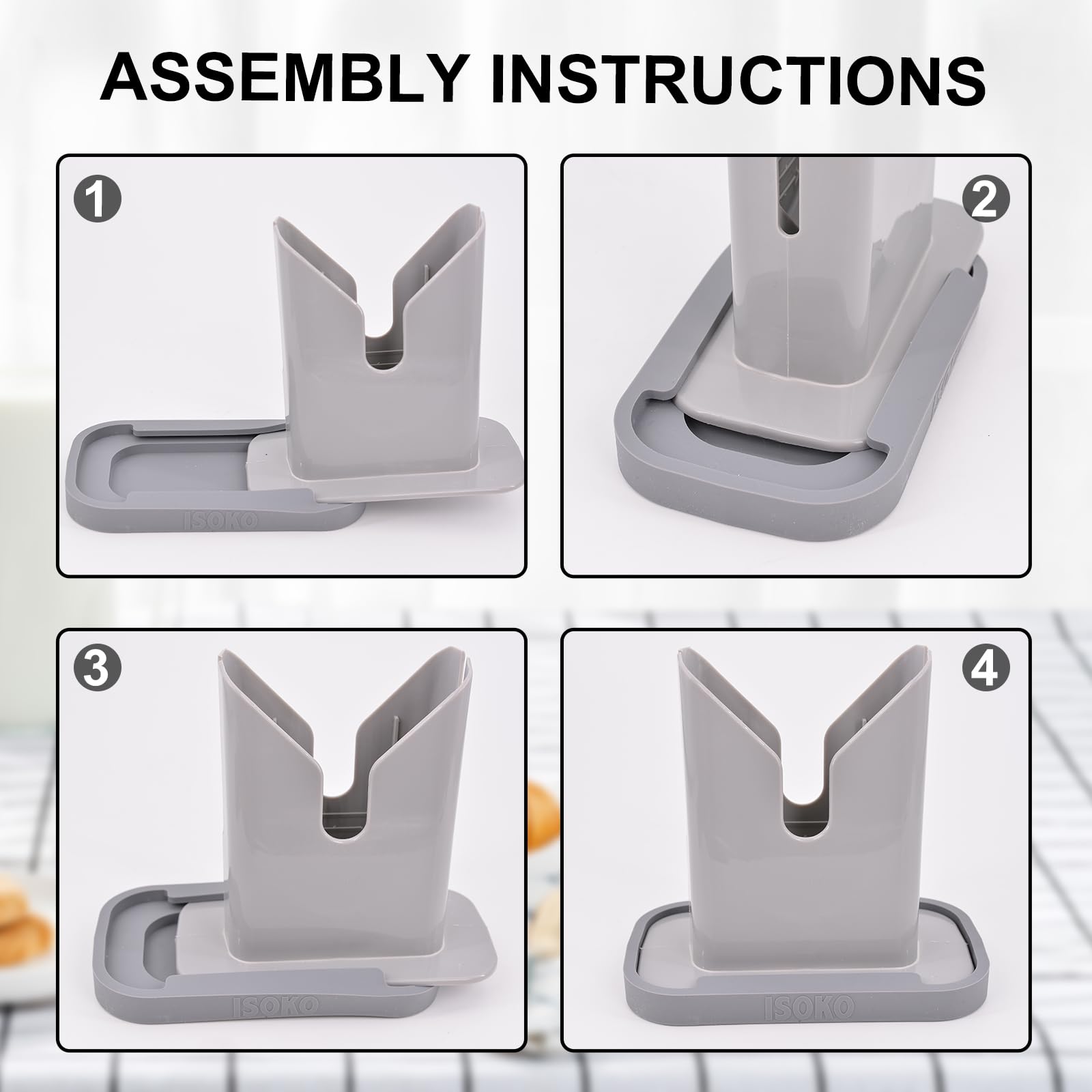 ASSEMBLY INSTRUCTIONS

1

ISOKO

2

3

ISOKO

4

ISOKO