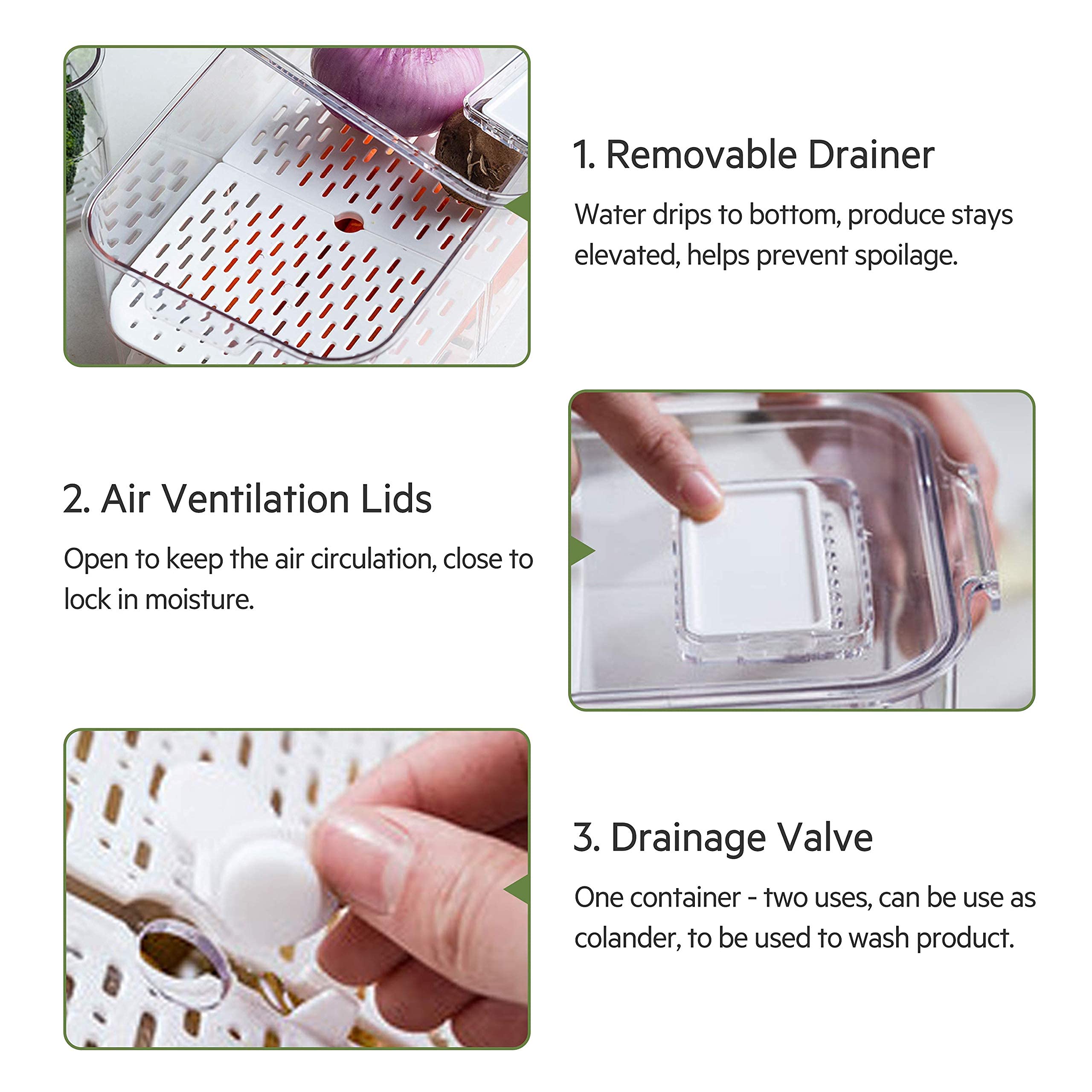 1. Removable Drainer

Water drips to bottom, produce stays elevated, helps prevent spoilage.

2. Air Ventilation Lids

Open to keep the air circulation, close to lock in moisture.

3. Drainage Valve

One container - two uses, can be use as colander, to be used to wash product.