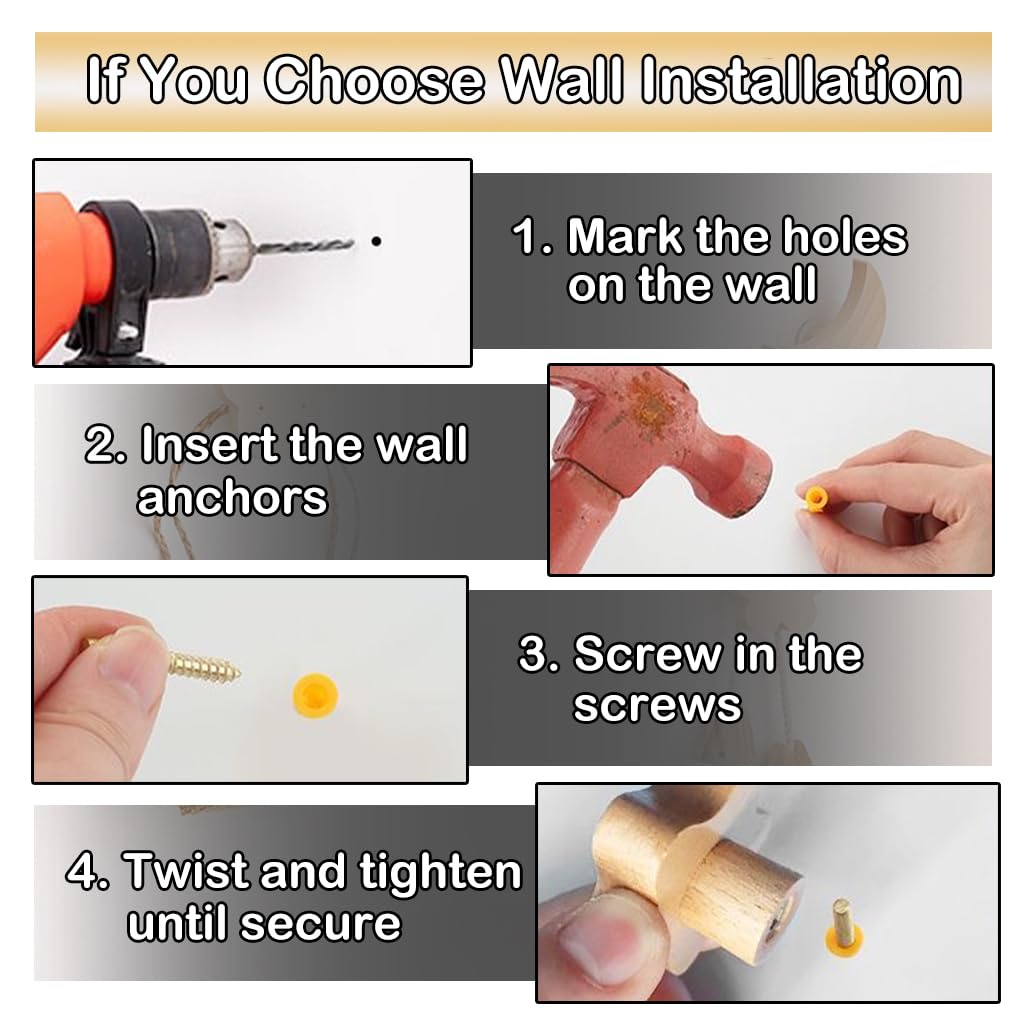 If You Choose Wall Installation

1. Mark the holes on the wall

2. Insert the wall anchors

3. Screw in the screws

4. Twist and tighten until secure