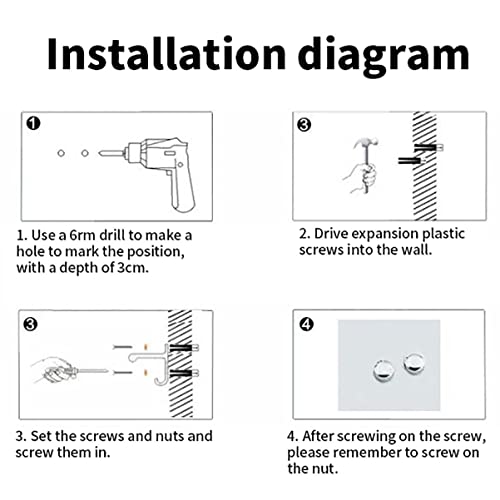 Installation diagram

❶

1. Use a 6rm drill to make a hole to mark the position, with a depth of 3cm.

❸

2. Drive expansion plastic screws into the wall.

❸

3. Set the screws and nuts and screw them in.

❹

4. After screwing on the screw, please remember to screw on the nut.