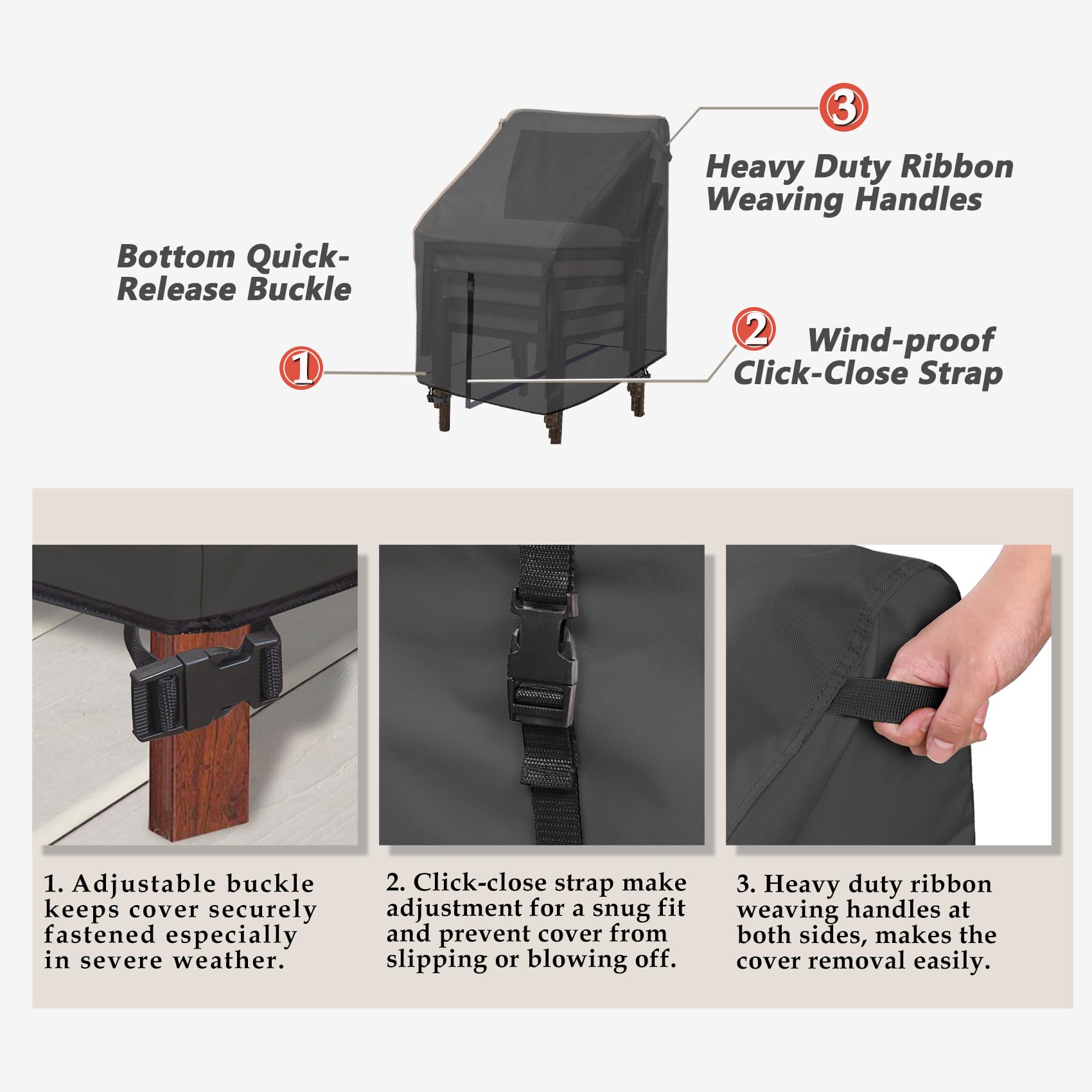 3

Heavy Duty Ribbon Weaving Handles

Bottom Quick-Release Buckle

2

Wind-proof Click-Close Strap

1

1. Adjustable buckle keeps cover securely fastened especially in severe weather.

2. Click-close strap make adjustment for a snug fit and prevent cover from slipping or blowing off.

3. Heavy duty ribbon weaving handles at both sides, makes the cover removal easily.