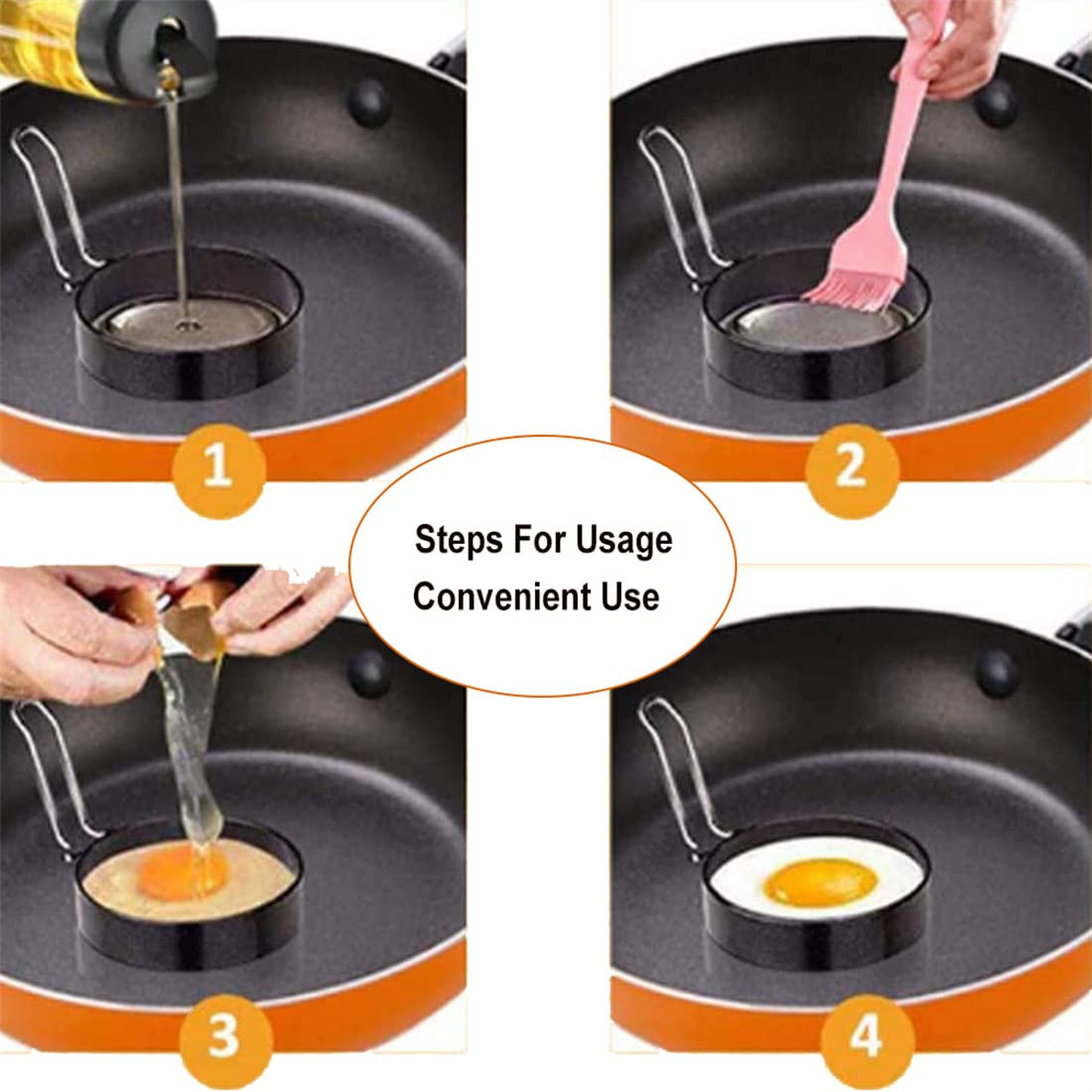 1

2

Steps For Usage
Convenient Use

3

4