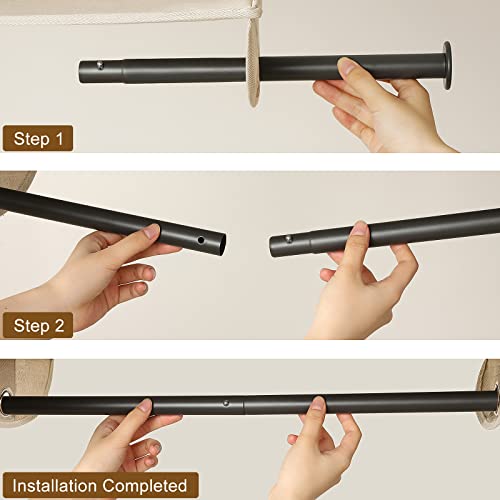 Step 1

Step 2

Installation Completed