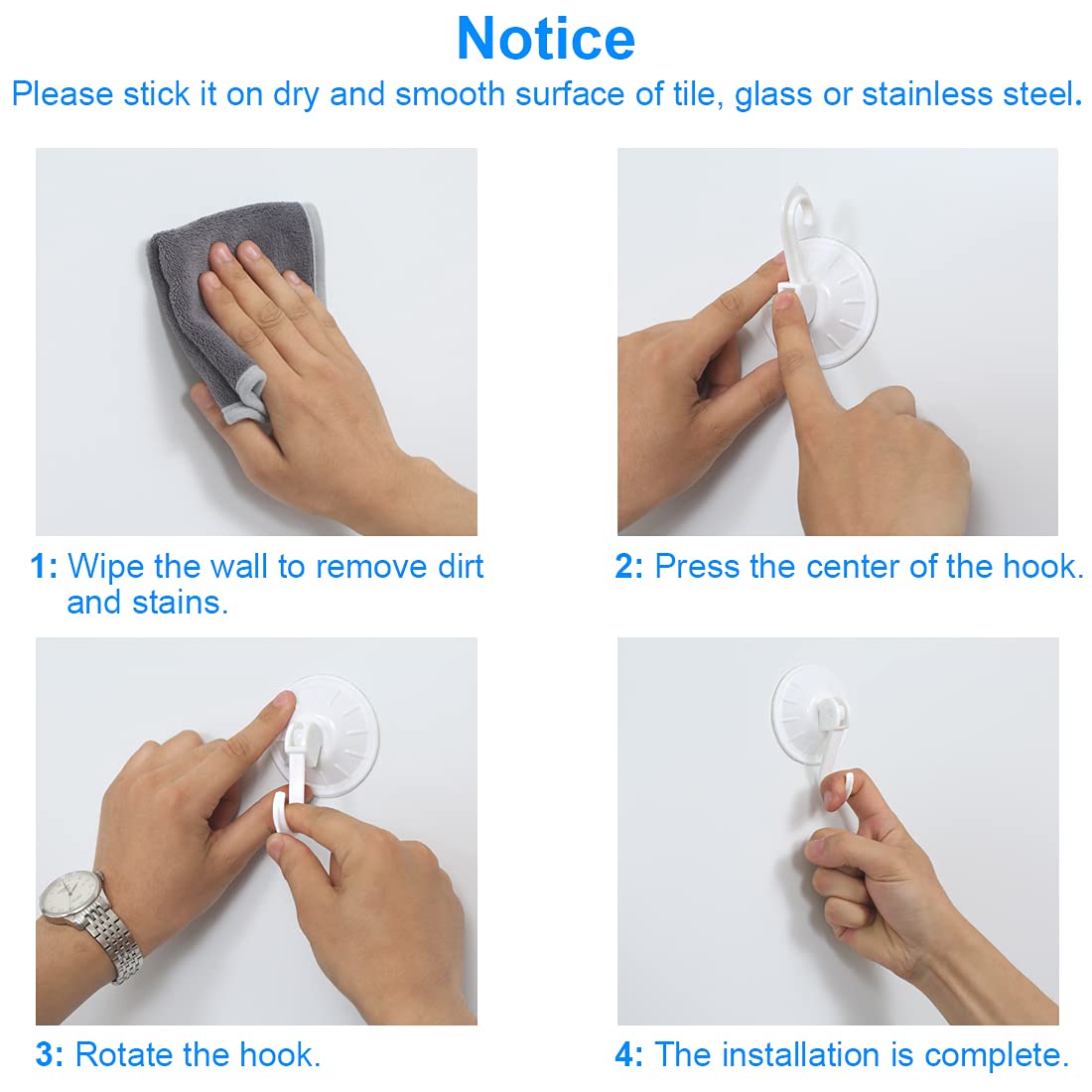 Notice

Please stick it on dry and smooth surface of tile, glass or stainless steel.

1: Wipe the wall to remove dirt and stains.

2: Press the center of the hook.

3: Rotate the hook.

4: The installation is complete.