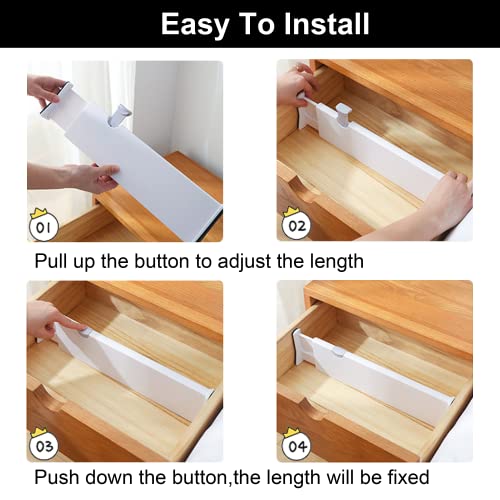 Easy To Install

01

02

Pull up the button to adjust the length

03

04

Push down the button,the length will be fixed