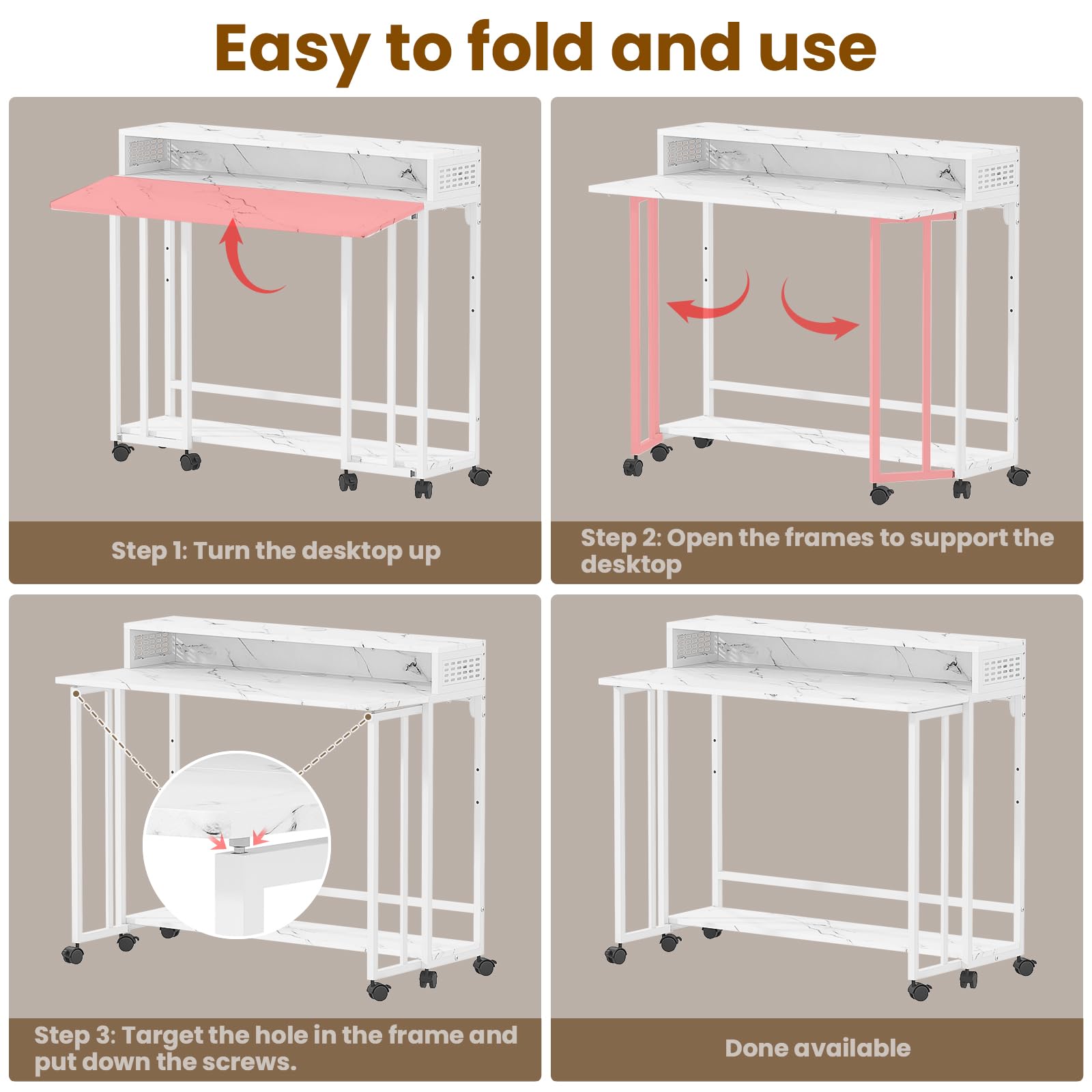 Easy to fold and use

Step 1: Turn the desktop up

Step 2: Open the frames to support the desktop

Step 3: Target the hole in the frame and put down the screws.

Done available