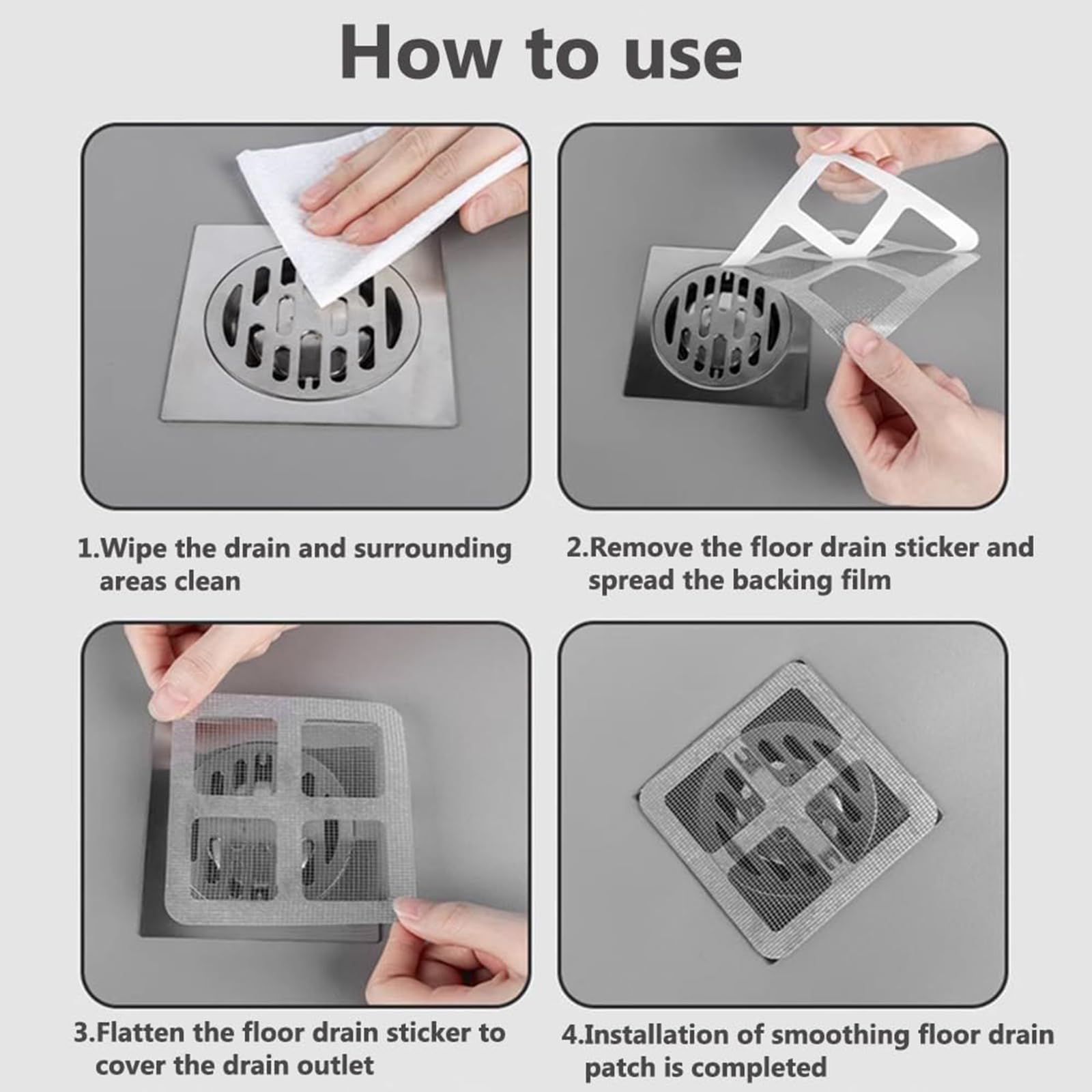 How to use

1.Wipe the drain and surrounding areas clean

2.Remove the floor drain sticker and spread the backing film

3.Flatten the floor drain sticker to cover the drain outlet

4.Installation of smoothing floor drain patch is completed