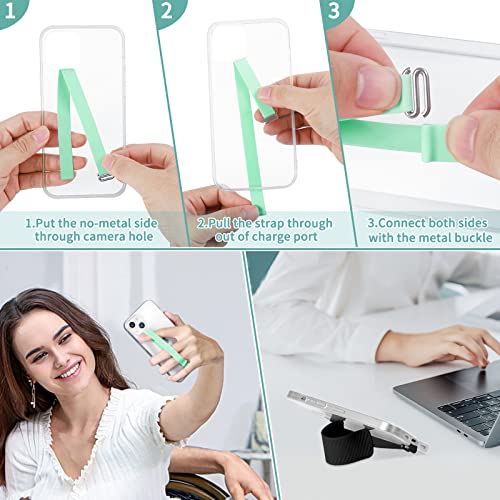 1

1.Put the no-metal side through camera hole

2

2.Pull the strap through out of charge port

3

3.Connect both sides with the metal buckle