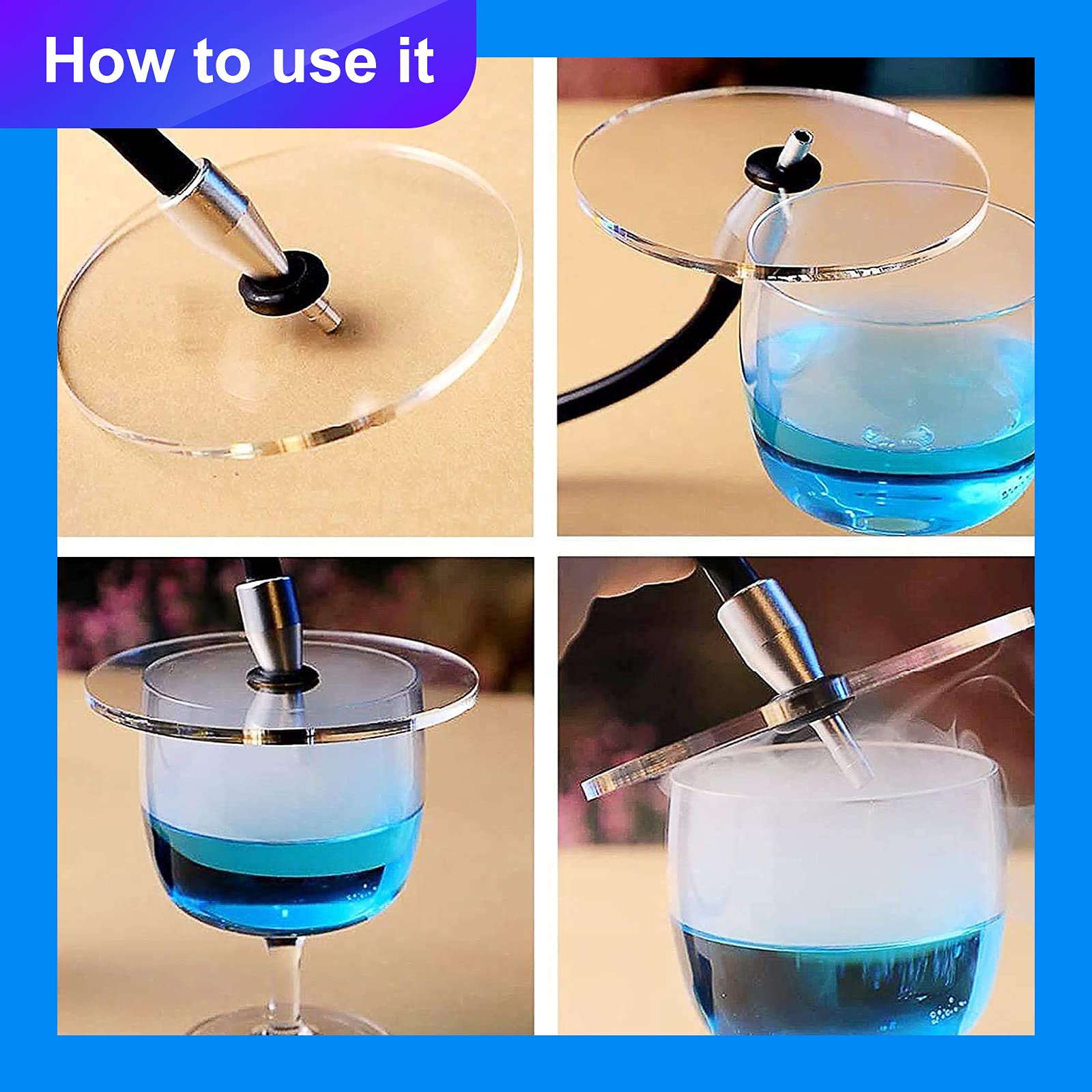 How to use it