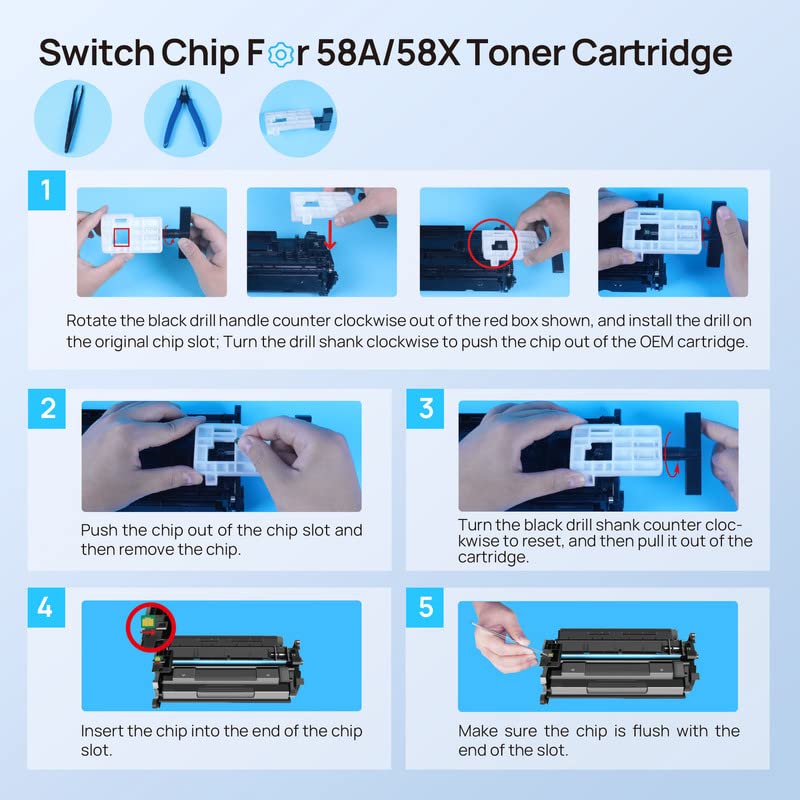 Switch Chip For 58A/58X Toner Cartridge

1

Rotate the black drill handle counter clockwise out of the red box shown, and install the drill on the original chip slot; Turn the drill shank clockwise to push the chip out of the OEM cartridge.

2

Push the chip out of the chip slot and then remove the chip.

3

Turn the black drill shank counter clockwise to reset, and then pull it out of the cartridge.

4

Insert the chip into the end of the chip slot.

5

Make sure the chip is flush with the end of the slot.