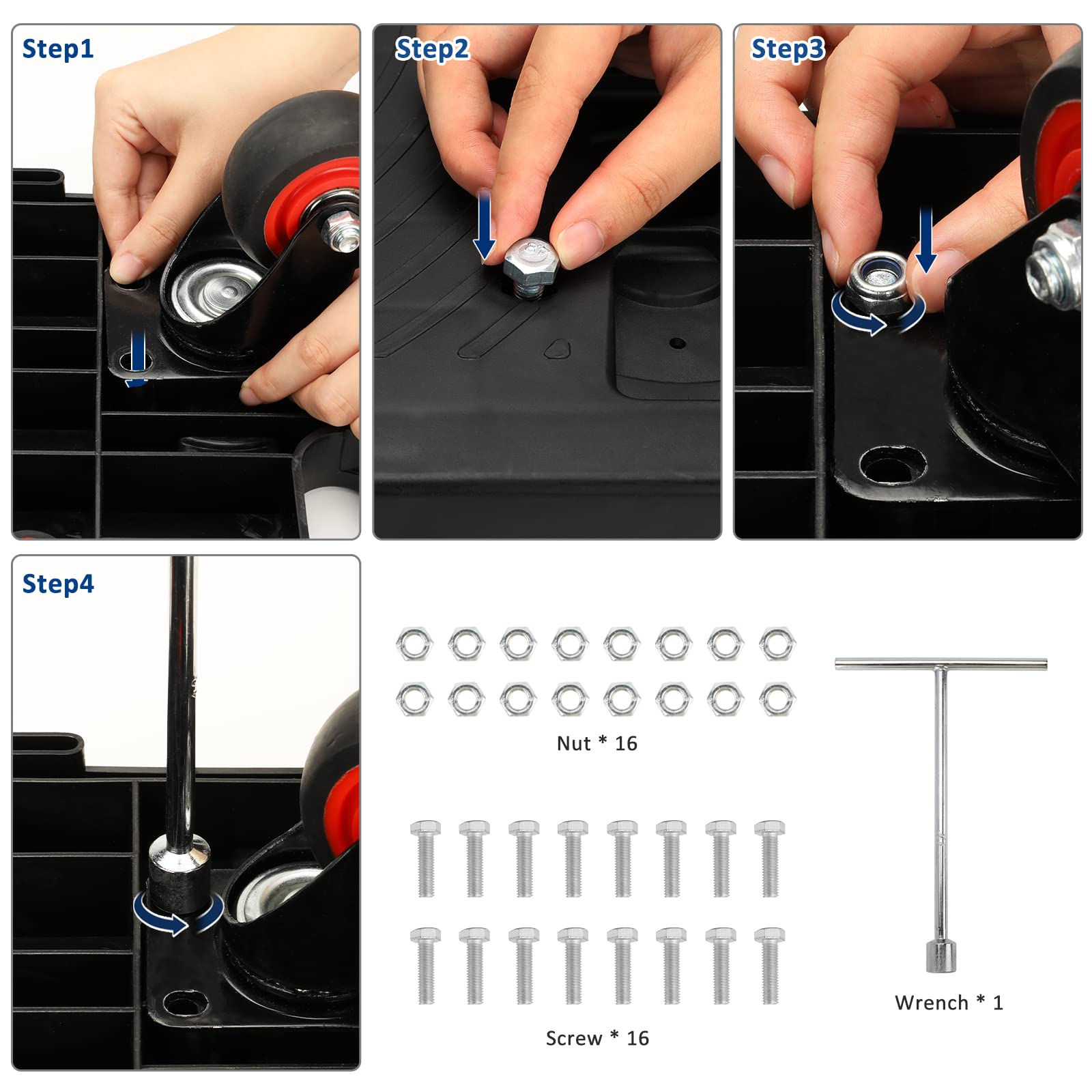 Step1

Step2

Step3

Step4

Nut * 16

Screw * 16

Wrench * 1