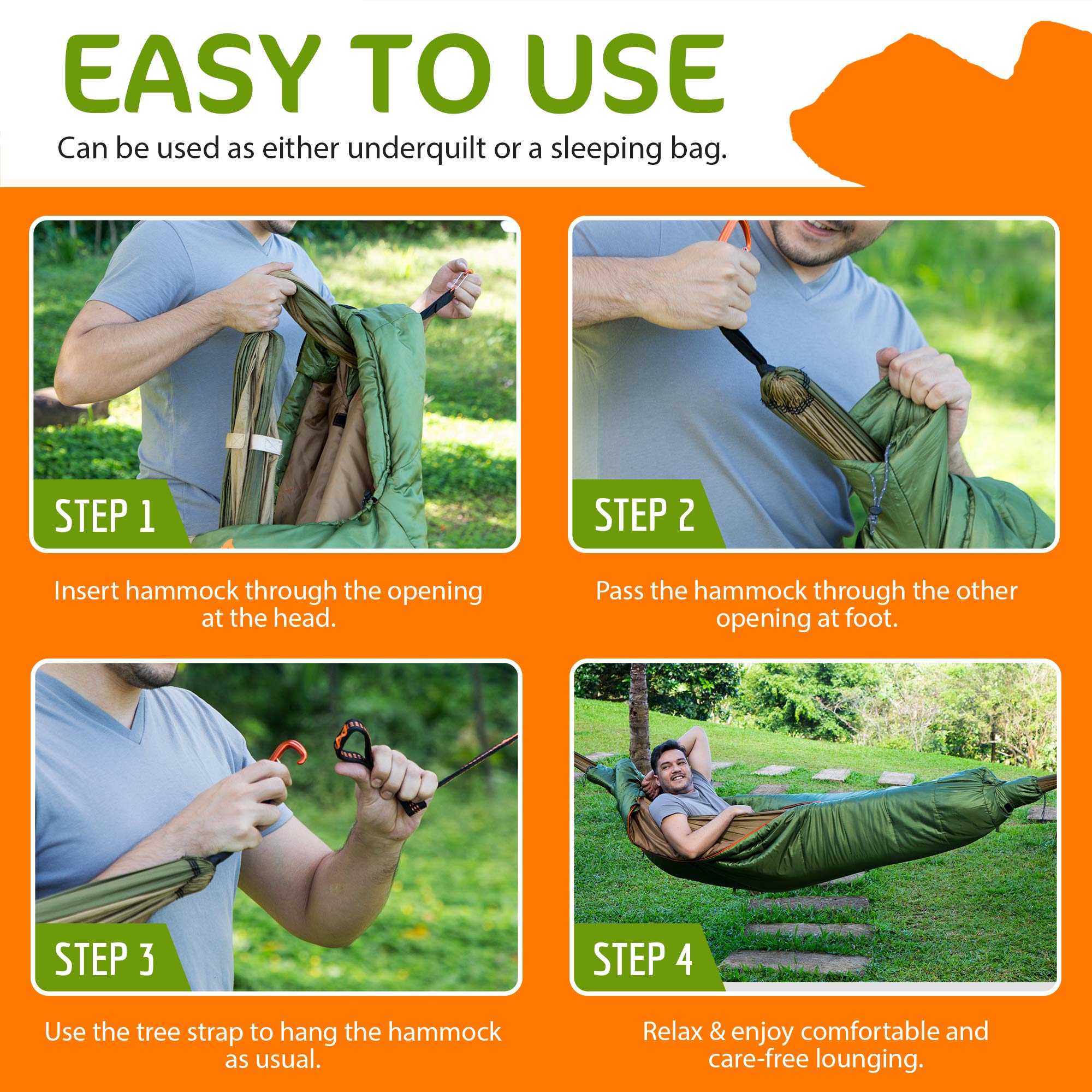 EASY TO USE

Can be used as either underquilt or a sleeping bag.

STEP 1

Insert hammock through the opening at the head.

STEP 2

Pass the hammock through the other opening at foot.

STEP 3

Use the tree strap to hang the hammock as usual.

STEP 4

Relax & enjoy comfortable and care-free lounging.