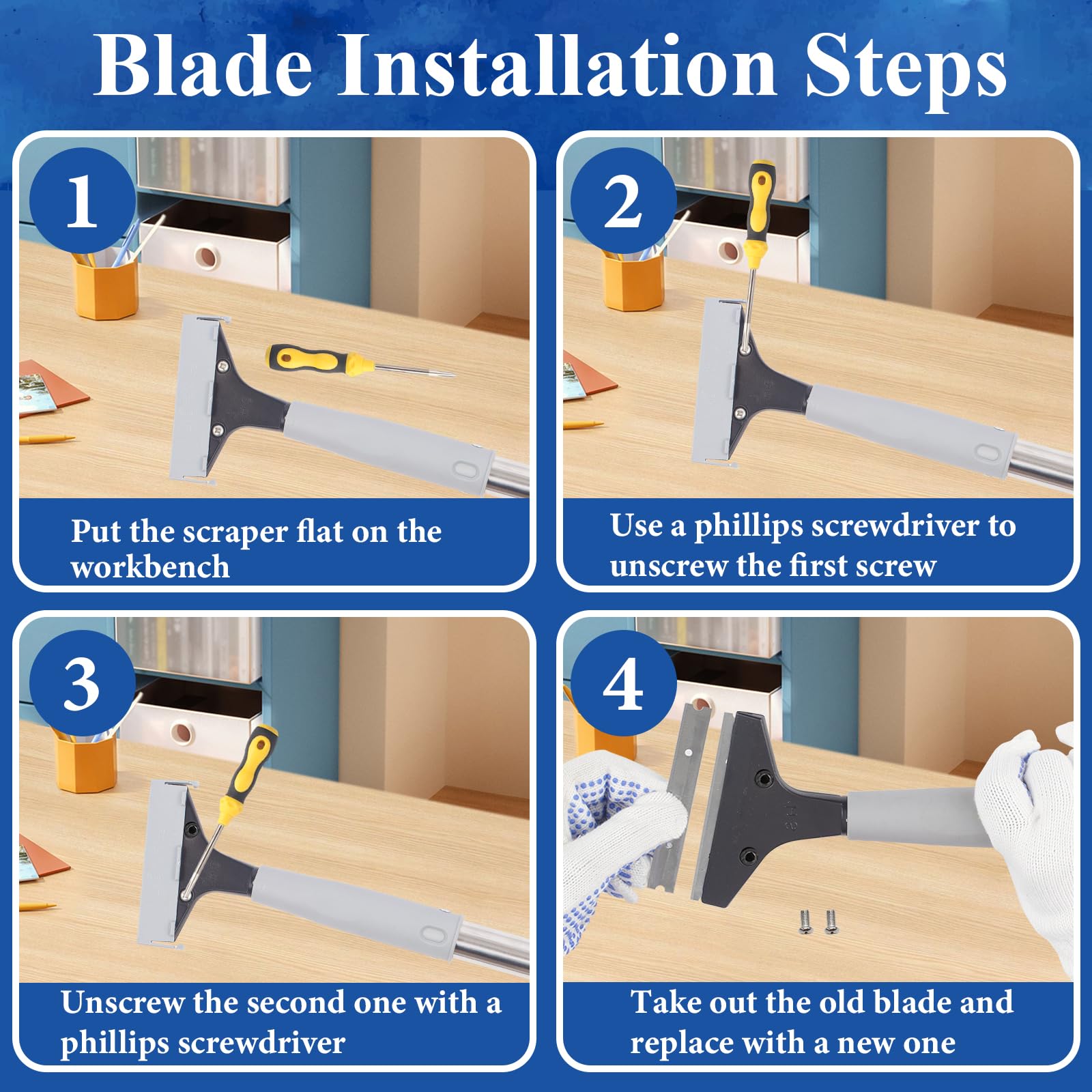 Blade Installation Steps

1

Put the scraper flat on the workbench

2

Use a phillips screwdriver to unscrew the first screw

3

Unscrew the second one with a phillips screwdriver

4

Take out the old blade and replace with a new one