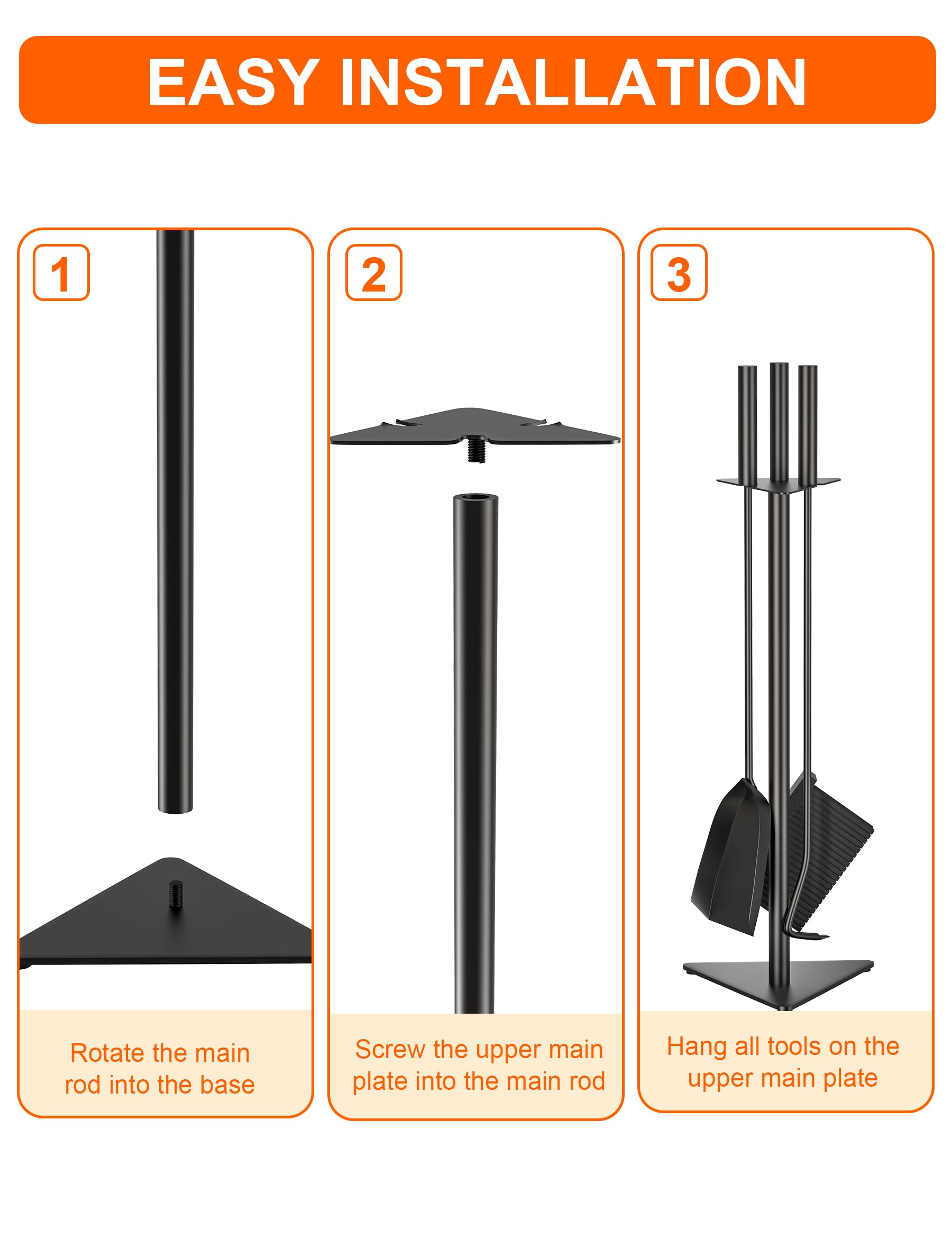 EASY INSTALLATION

1

Rotate the main rod into the base

2

Screw the upper main plate into the main rod

3

Hang all tools on the upper main plate