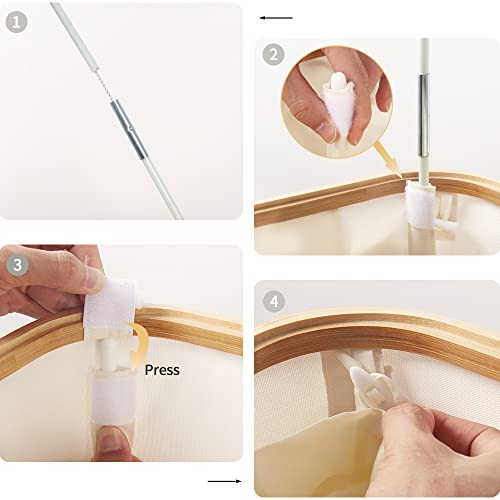 1

2

3

Press

4