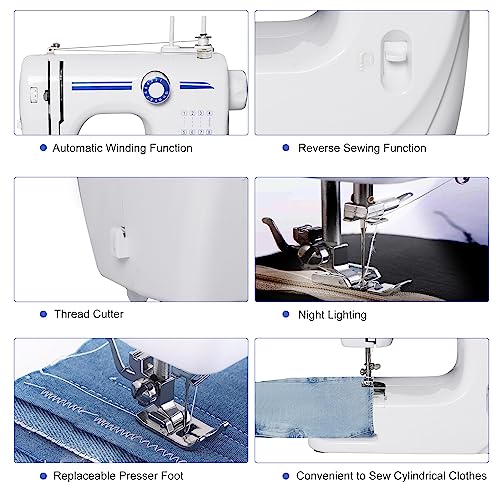 Automatic Winding Function

Reverse Sewing Function

Thread Cutter

Night Lighting

Replaceable Presser Foot

Convenient to Sew Cylindrical Clothes