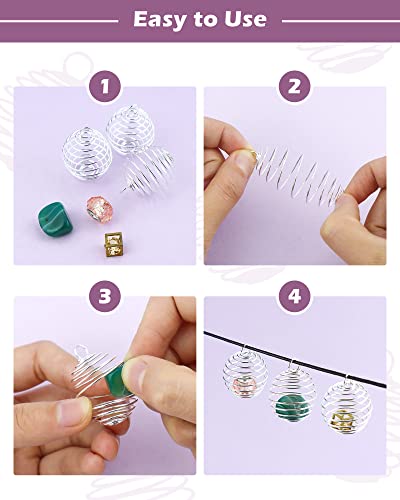 Easy to Use

1

2

3

4