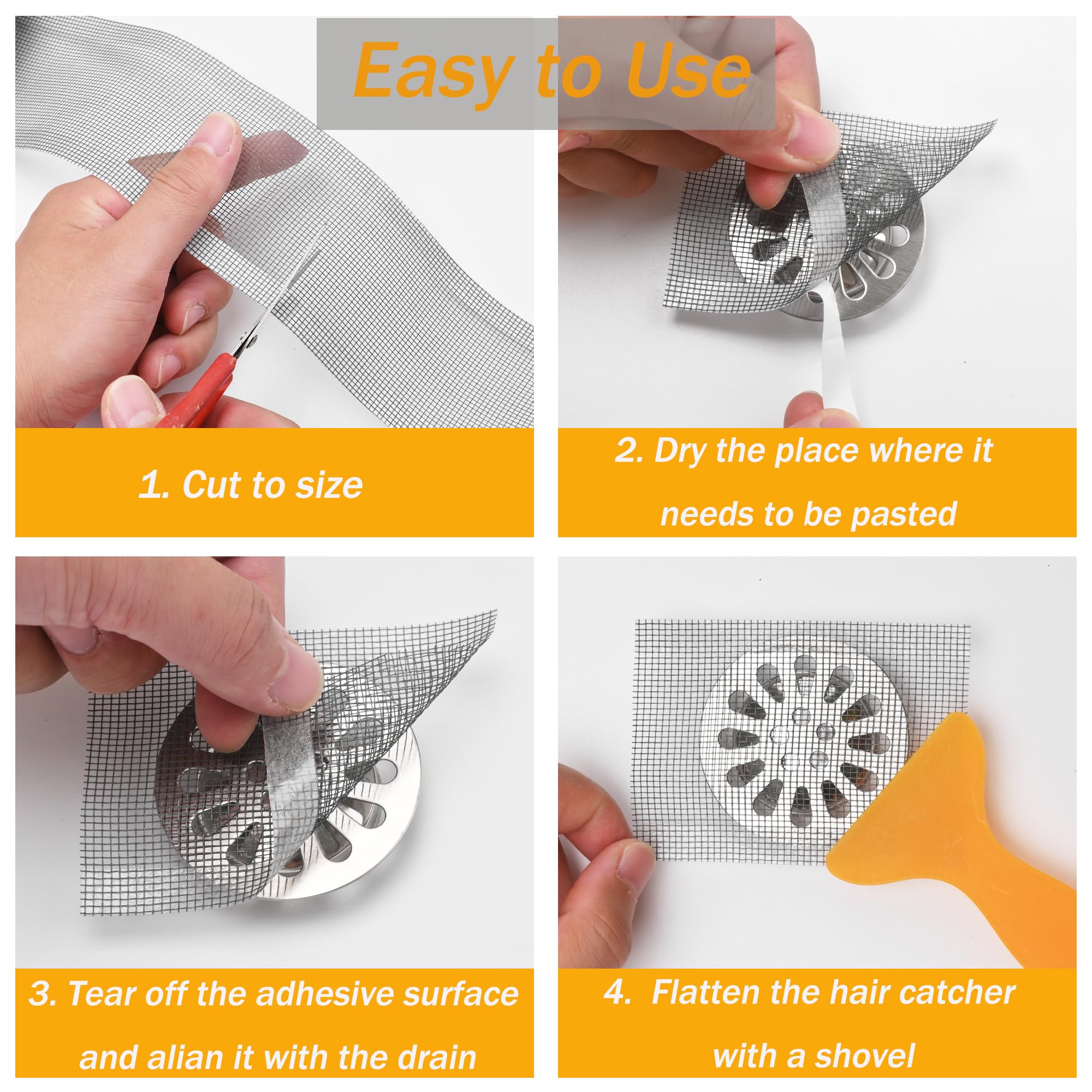 Easy to Use

1. Cut to size

2. Dry the place where it needs to be pasted

3. Tear off the adhesive surface and alian it with the drain

4.  Flatten the hair catcher with a shovel