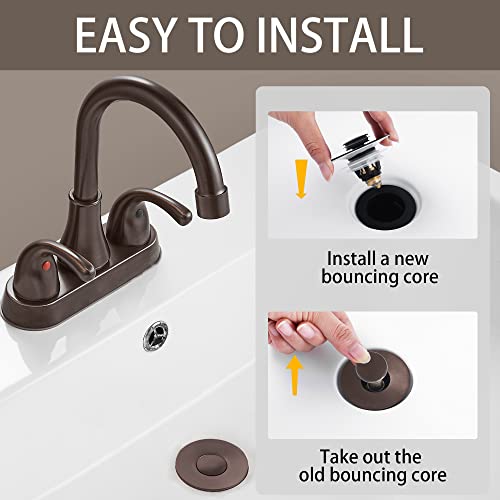 EASY TO INSTALL

Install a new bouncing core

Take out the old bouncing core