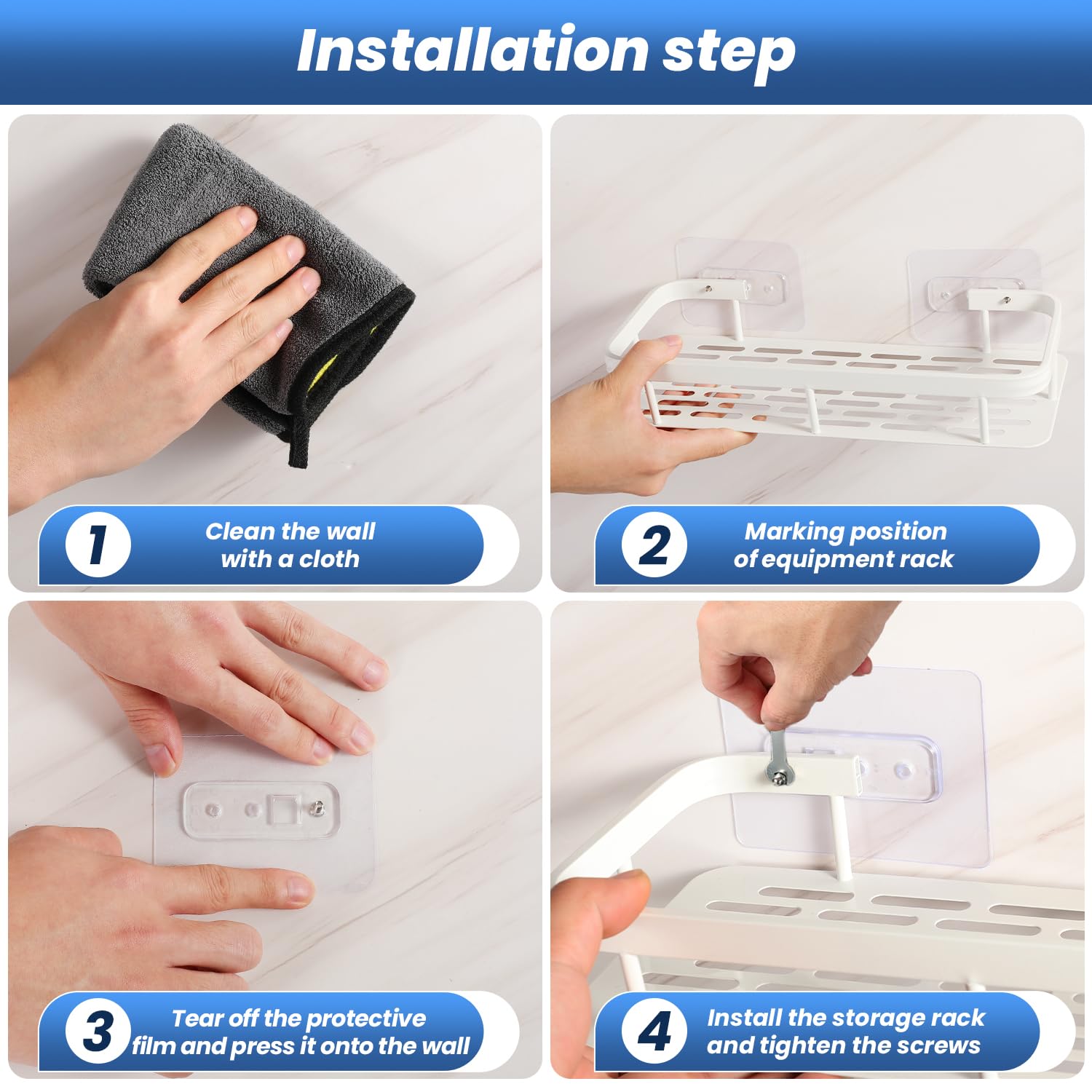 Installation step

1 Clean the wall with a cloth

2 Marking position of equipment rack

3 Tear off the protective film and press it onto the wall

4 Install the storage rack and tighten the screws