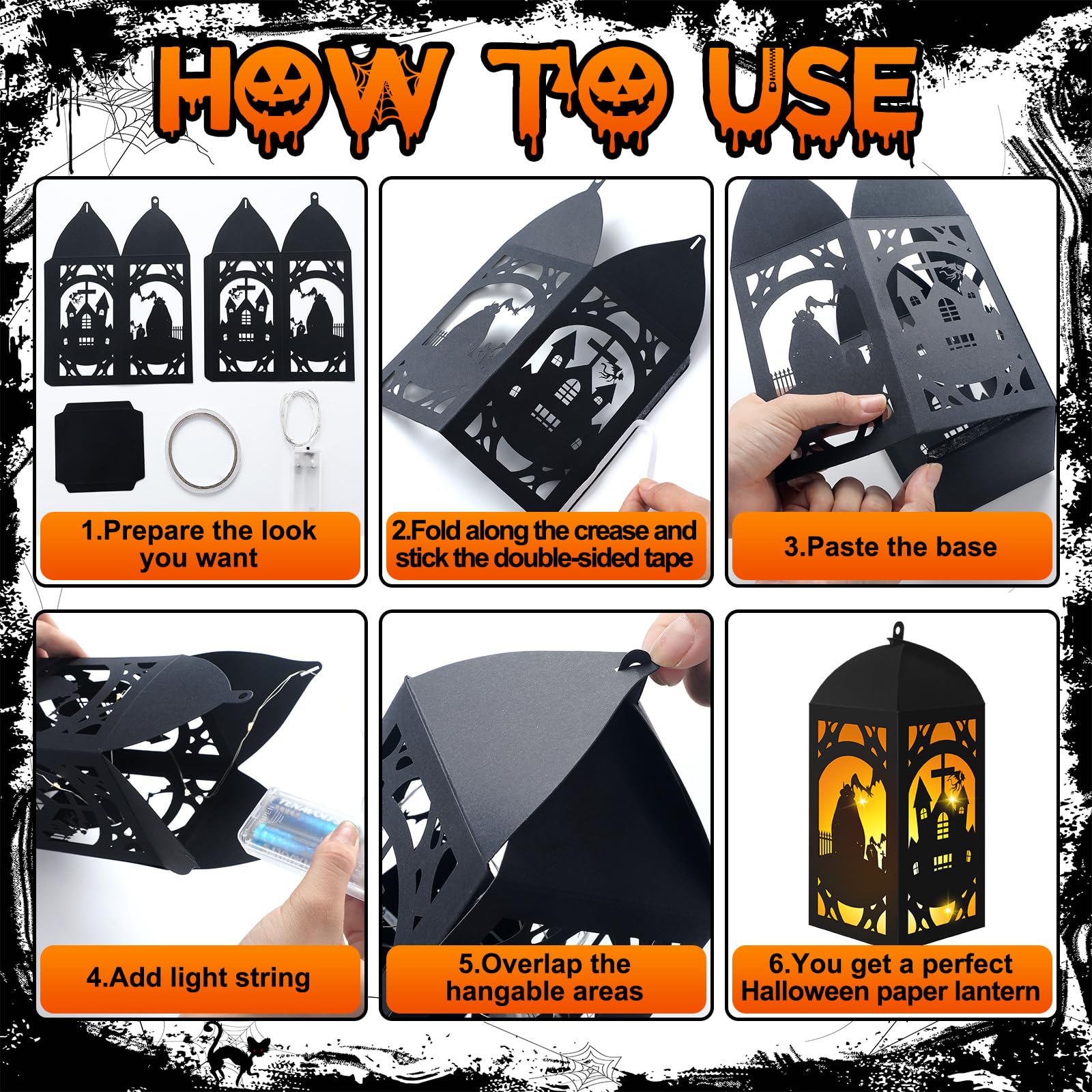 HOW TO USE

1.Prepare the look you want

2.Fold along the crease and stick the double-sided tape

3.Paste the base

4.Add light string

5.Overlap the hangable areas

6.You get a perfect Halloween paper lantern