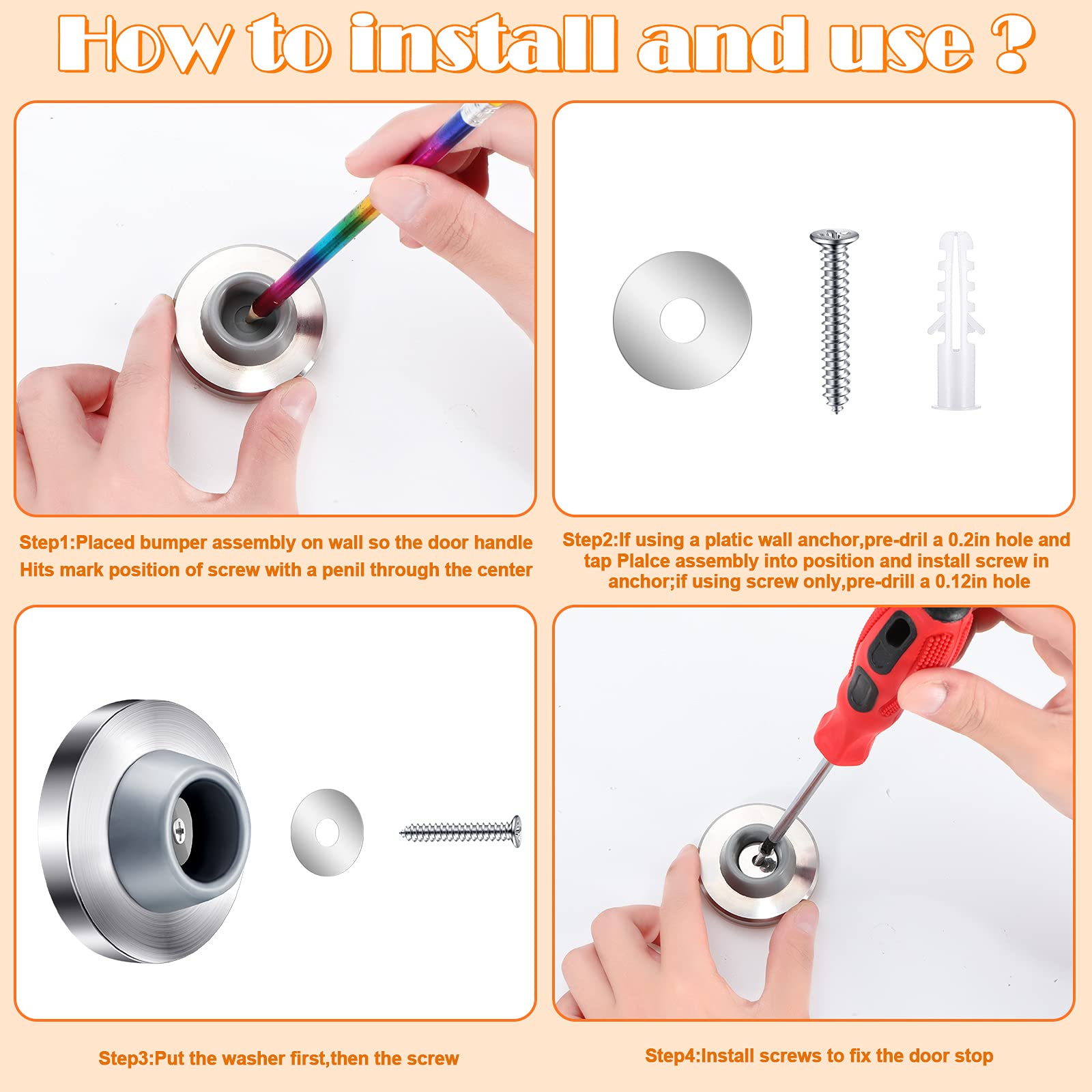 How to install and use ?

Step1:Placed bumper assembly on wall so the door handle Hits mark position of screw with a penil through the center

Step2:If using a platic wall anchor,pre-dril a 0.2in hole and tap Plalce assembly into position and install screw in anchor;if using screw only,pre-drill a 0.12in hole

Step3:Put the washer first,then the screw

Step4:Install screws to fix the door stop