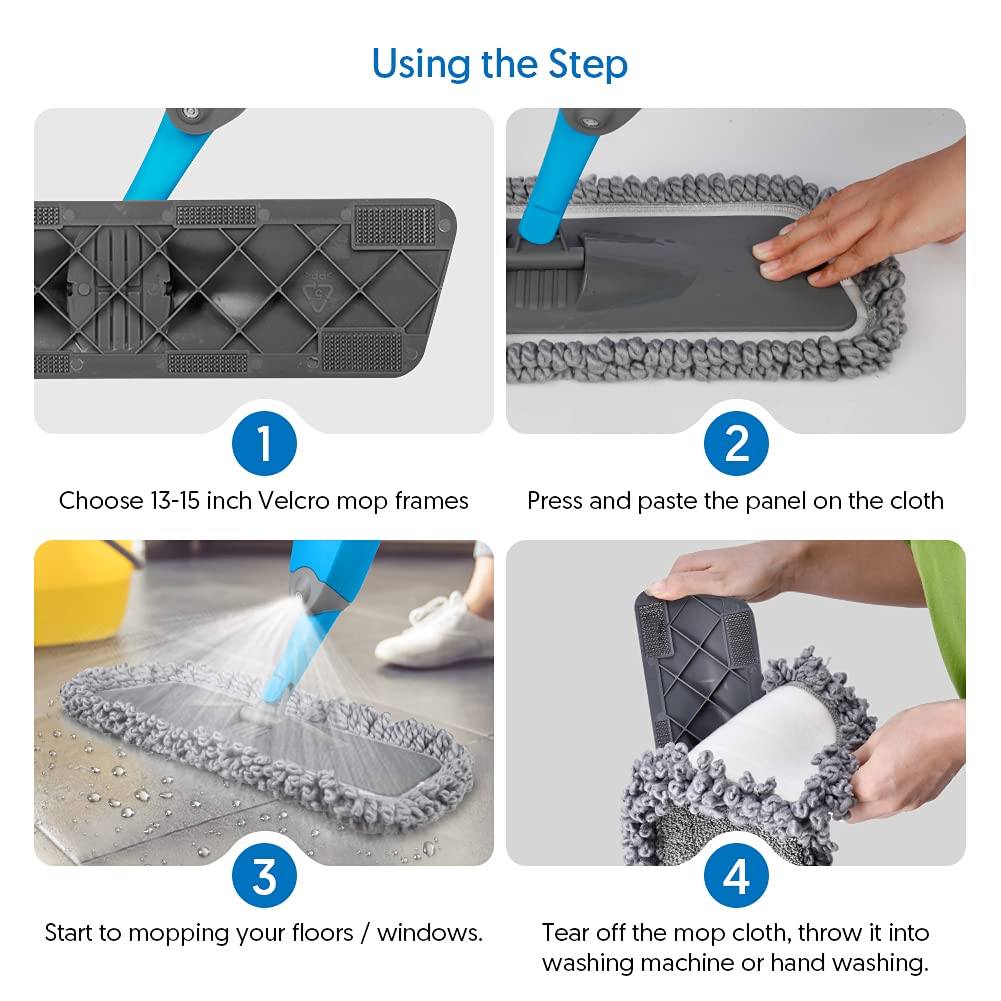 Using the Step

1

Choose 13-15 inch Velcro mop frames

2

Press and paste the panel on the cloth

3

Start to mopping your floors / windows.

4

Tear off the mop cloth, throw it into washing machine or hand washing.