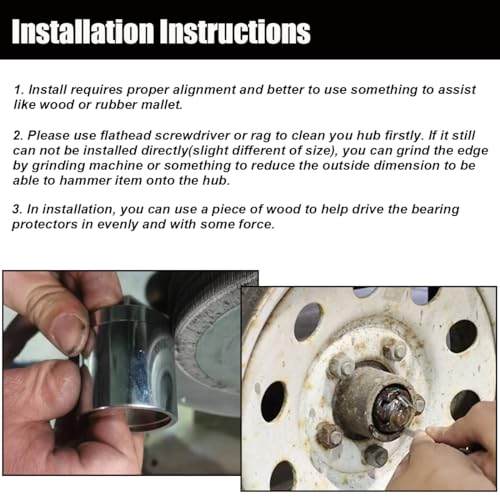 Installation Instructions

1. Install requires proper alignment and better to use something to assist like wood or rubber mallet.

2. Please use flathead screwdriver or rag to clean you hub firstly. If it still can not be installed directly(slight different of size), you can grind the edge by grinding machine or something to reduce the outside dimension to be able to hammer item onto the hub.

3. In installation, you can use a piece of wood to help drive the bearing protectors in evenly and with some force.