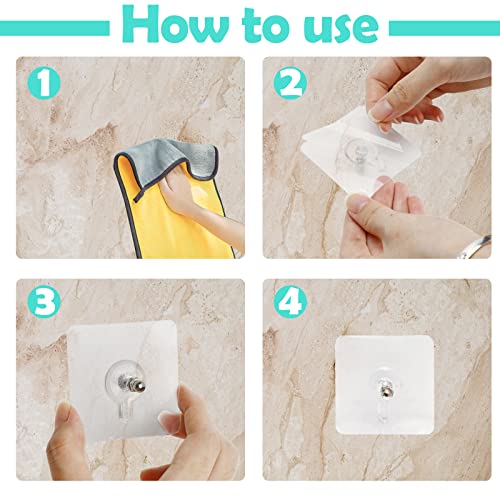 How to use

1

2

3

4