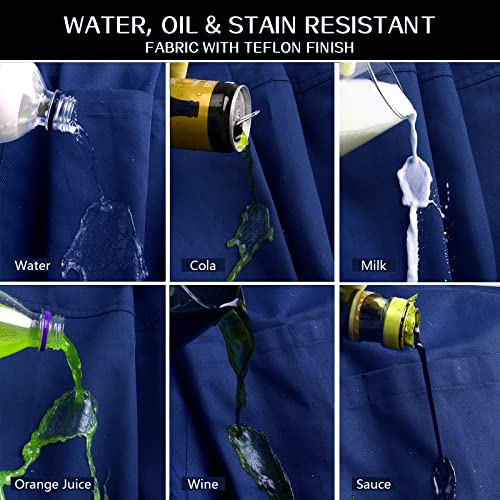 WATER, OIL & STAIN RESISTANT
FABRIC WITH TEFLON FINISH

Water

Cola

Milk

Orange Juice

Wine

Sauce