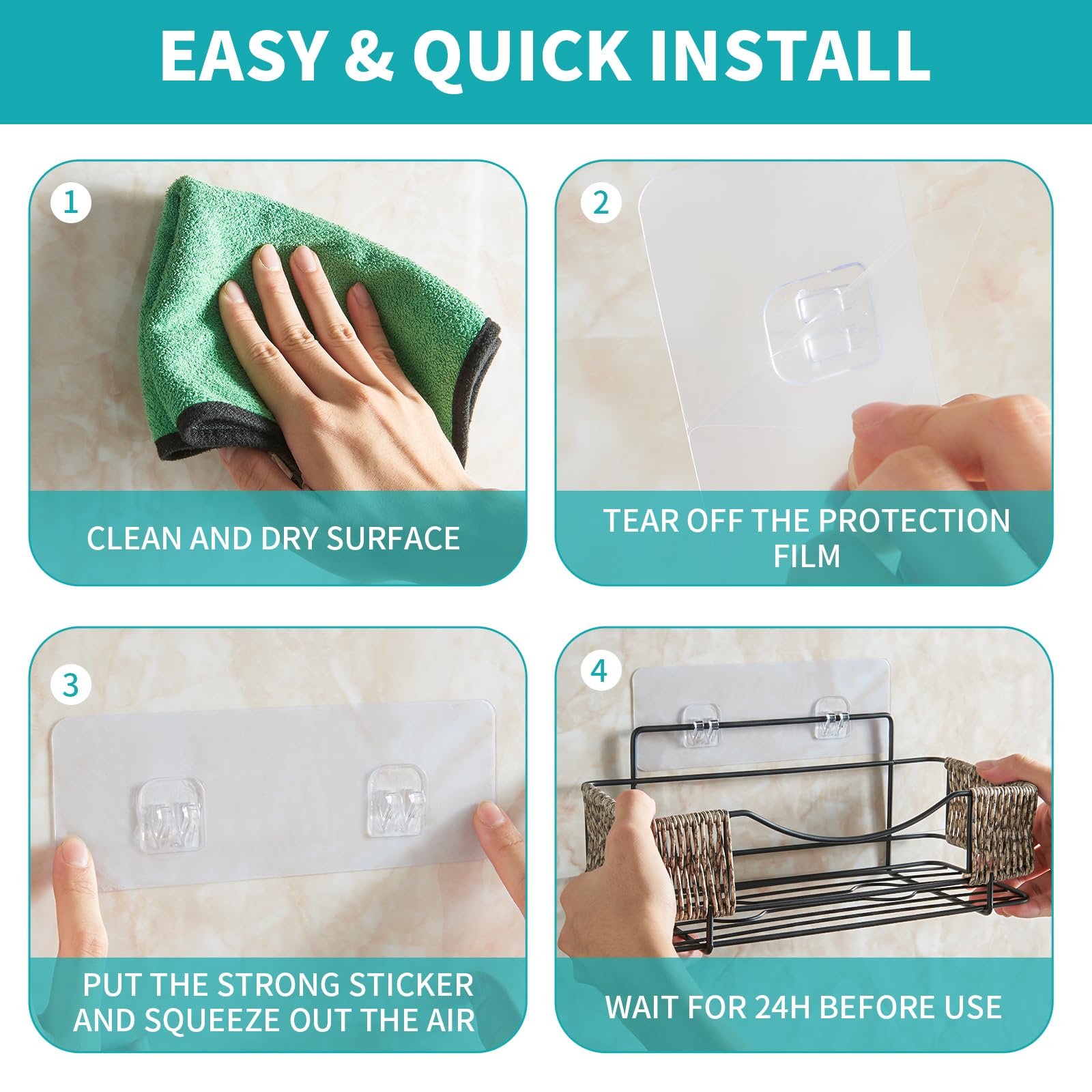 EASY & QUICK INSTALL

1

CLEAN AND DRY SURFACE

2

TEAR OFF THE PROTECTION FILM

3

PUT THE STRONG STICKER AND SQUEEZE OUT THE AIR

4

WAIT FOR 24H BEFORE USE