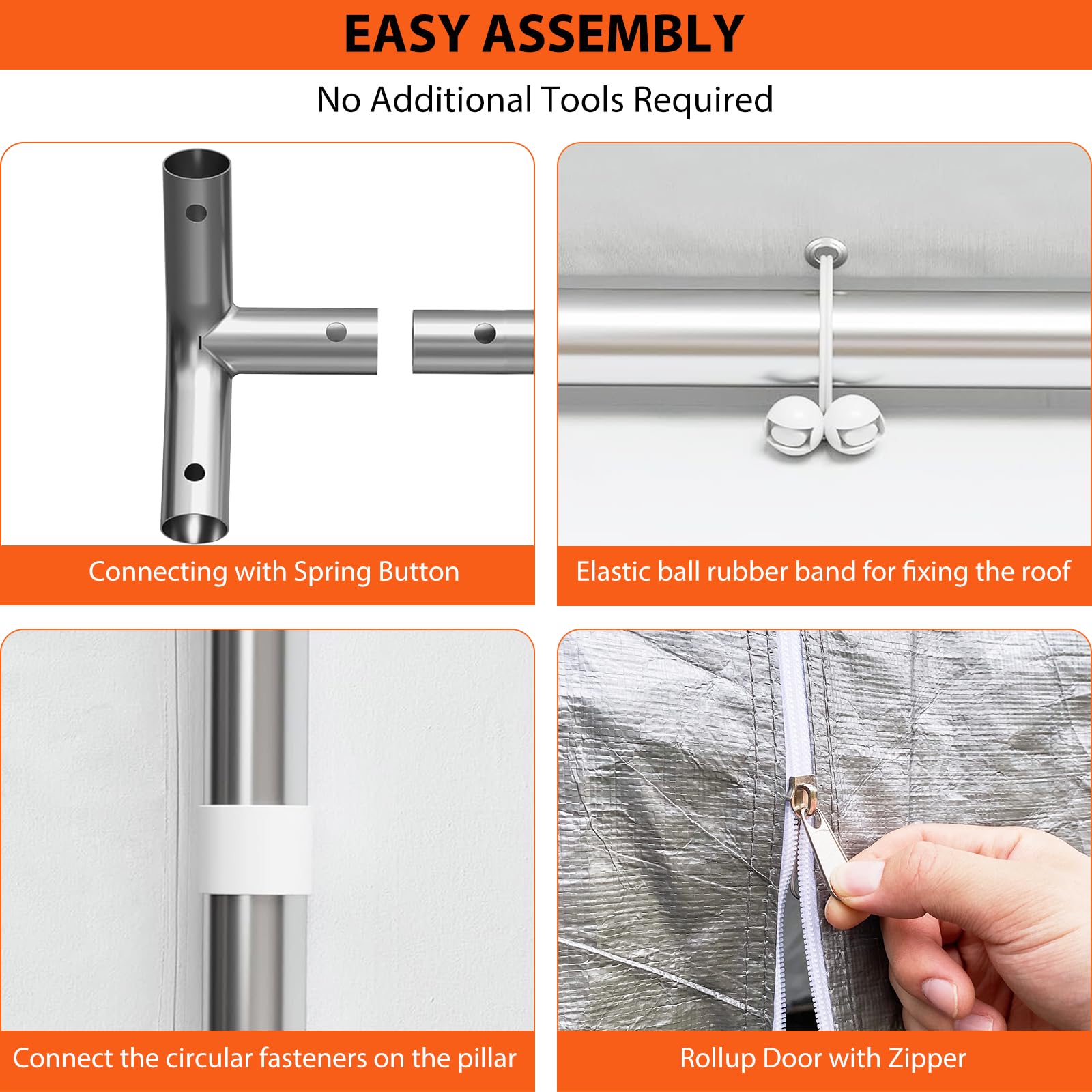 EASY ASSEMBLY

No Additional Tools Required

Connecting with Spring Button

Elastic ball rubber band for fixing the roof

Connect the circular fasteners on the pillar

Rollup Door with Zipper