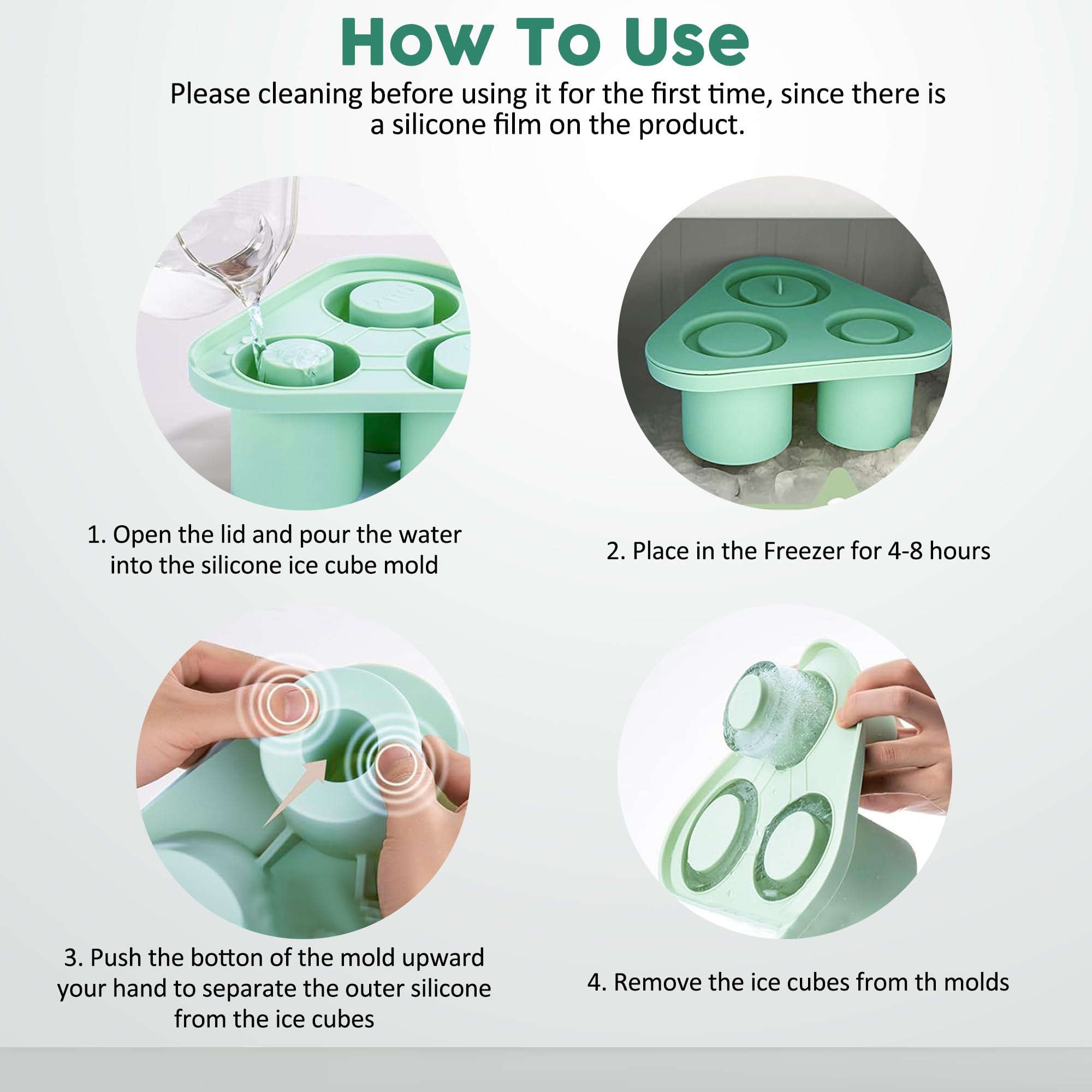 How To Use

Please cleaning before using it for the first time, since there is a silicone film on the product.

1. Open the lid and pour the water into the silicone ice cube mold

2. Place in the Freezer for 4-8 hours

3. Push the botton of the mold upward your hand to separate the outer silicone from the ice cubes

4. Remove the ice cubes from th molds