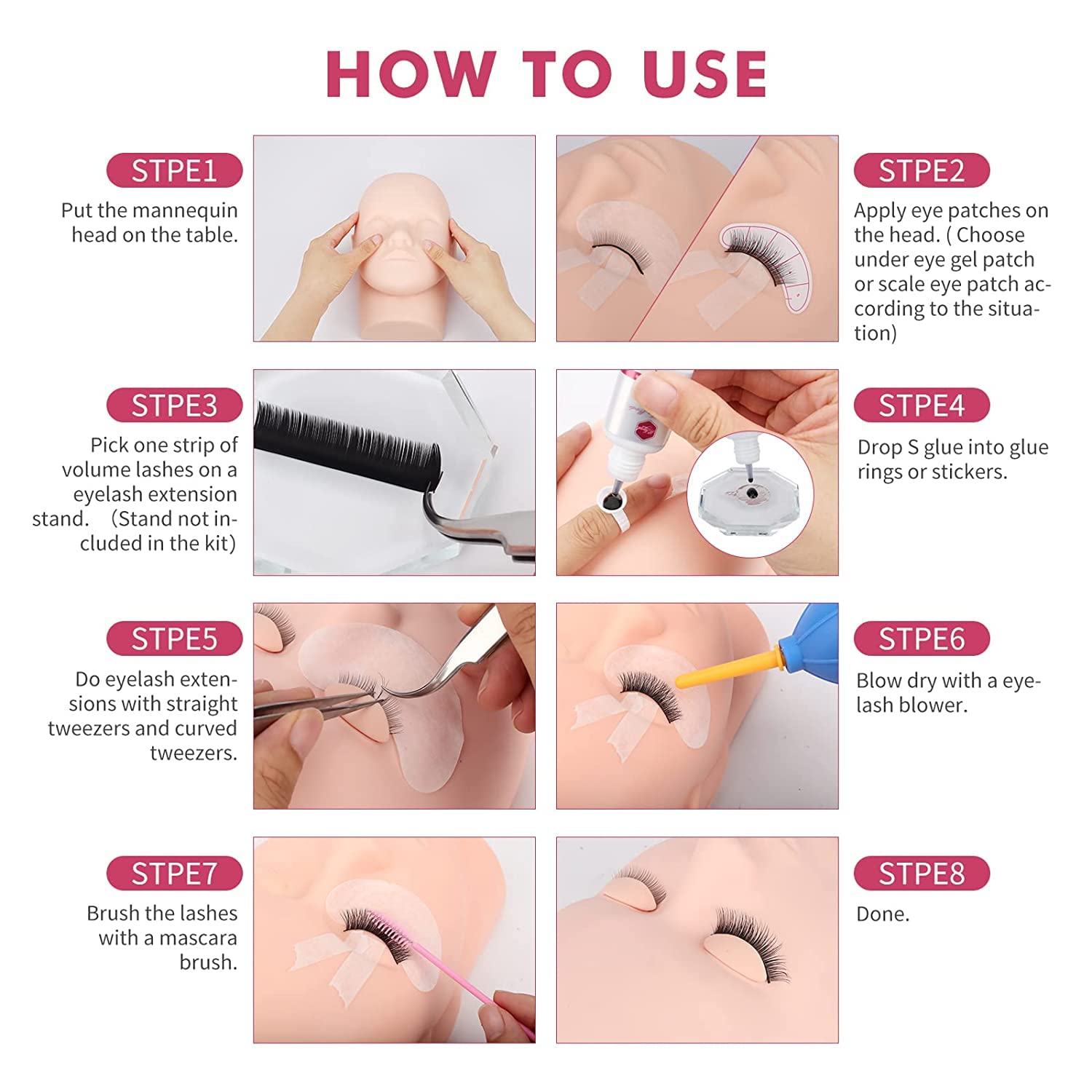 HOW TO USE

STPE1

Put the mannequin head on the table.

STPE2

Apply eye patches on the head. ( Choose under eye gel patch or scale eye patch according to the situation)

STPE3

Pick one strip of volume lashes on a eyelash extension stand. (Stand not included in the kit)

STPE4

Drop S glue into glue rings or stickers.

STPE5

Do eyelash extensions with straight tweezers and curved tweezers.

STPE6

Blow dry with a eyelash blower.

STPE7

Brush the lashes with a mascara brush.

STPE8

Done.