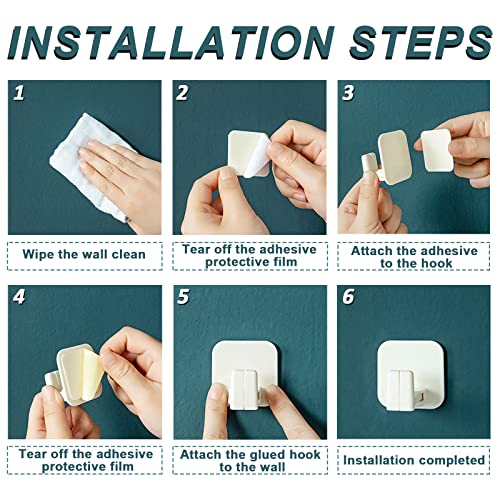 INSTALLATION STEPS

1

Wipe the wall clean

2

Tear off the adhesive protective film

3

Attach the adhesive to the hook

4

Tear off the adhesive protective film

5

Attach the glued hook to the wall

6

Installation completed