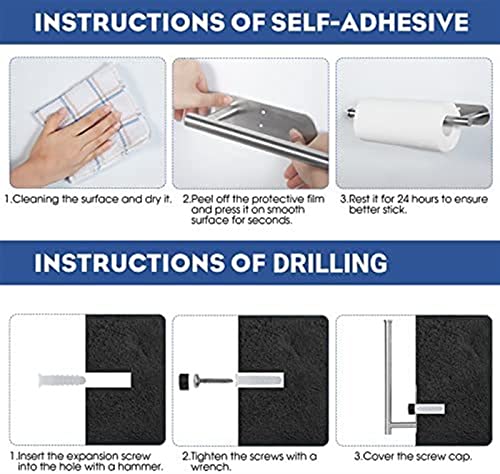 INSTRUCTIONS OF SELF-ADHESIVE

1.Cleaning the surface and dry it.

2.Peel off the protective film and press it on smooth surface for seconds.

3.Rest it for 24 hours to ensure better stick.

INSTRUCTIONS OF DRILLING

1.Insert the expansion screw into the hole with a hammer.

2.Tighten the screws with a wrench.

3.Cover the screw cap.