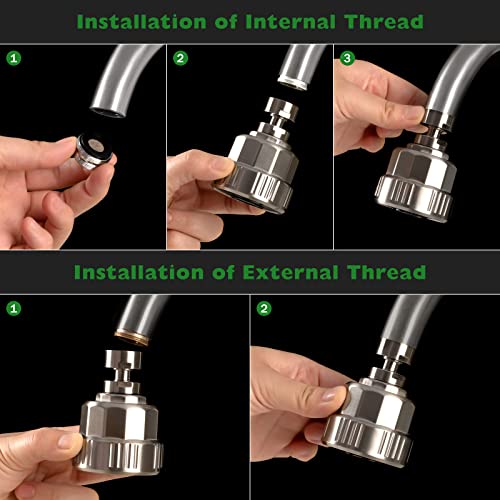 Installation of Internal Thread

1

2

3

Installation of External Thread

1

2