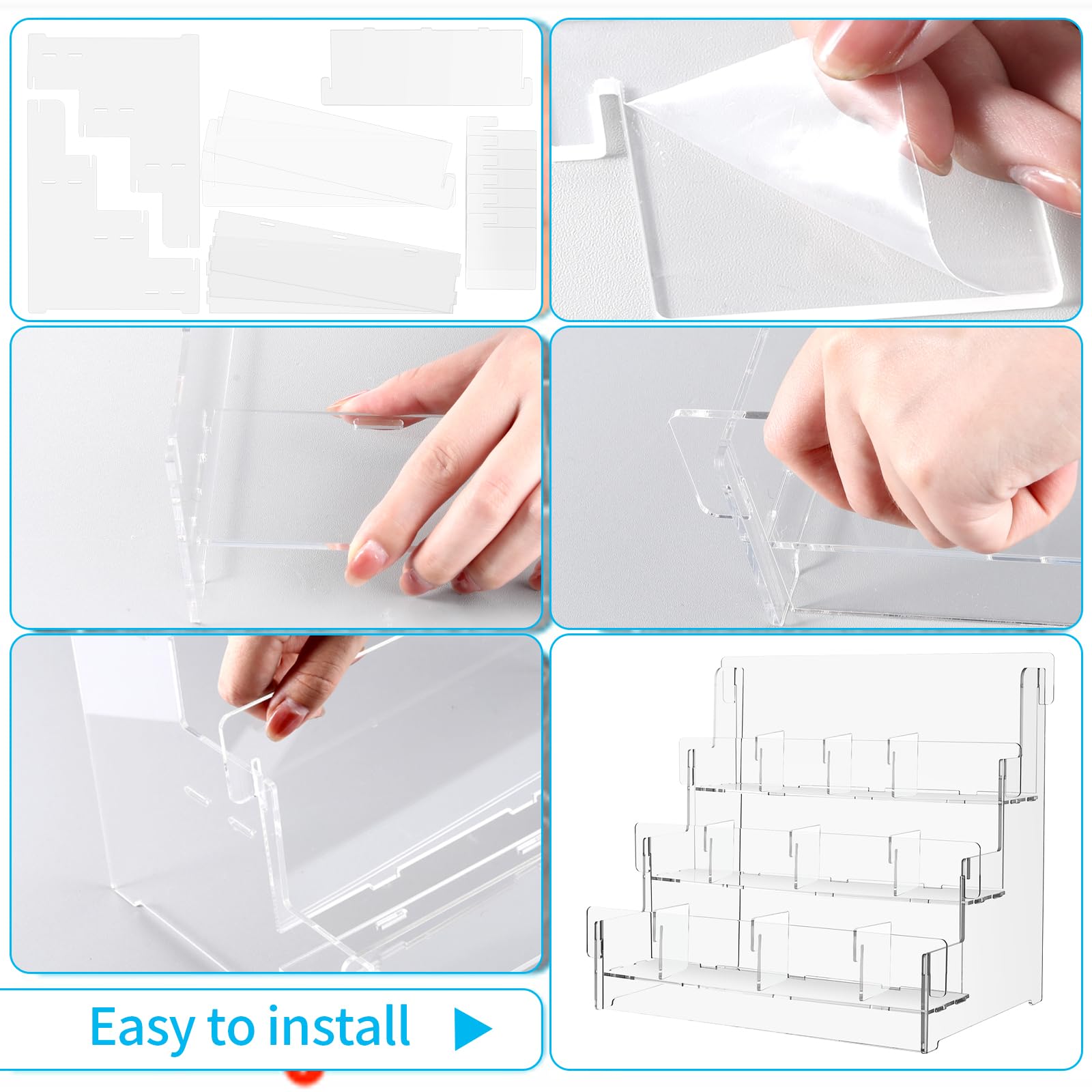 Easy to install