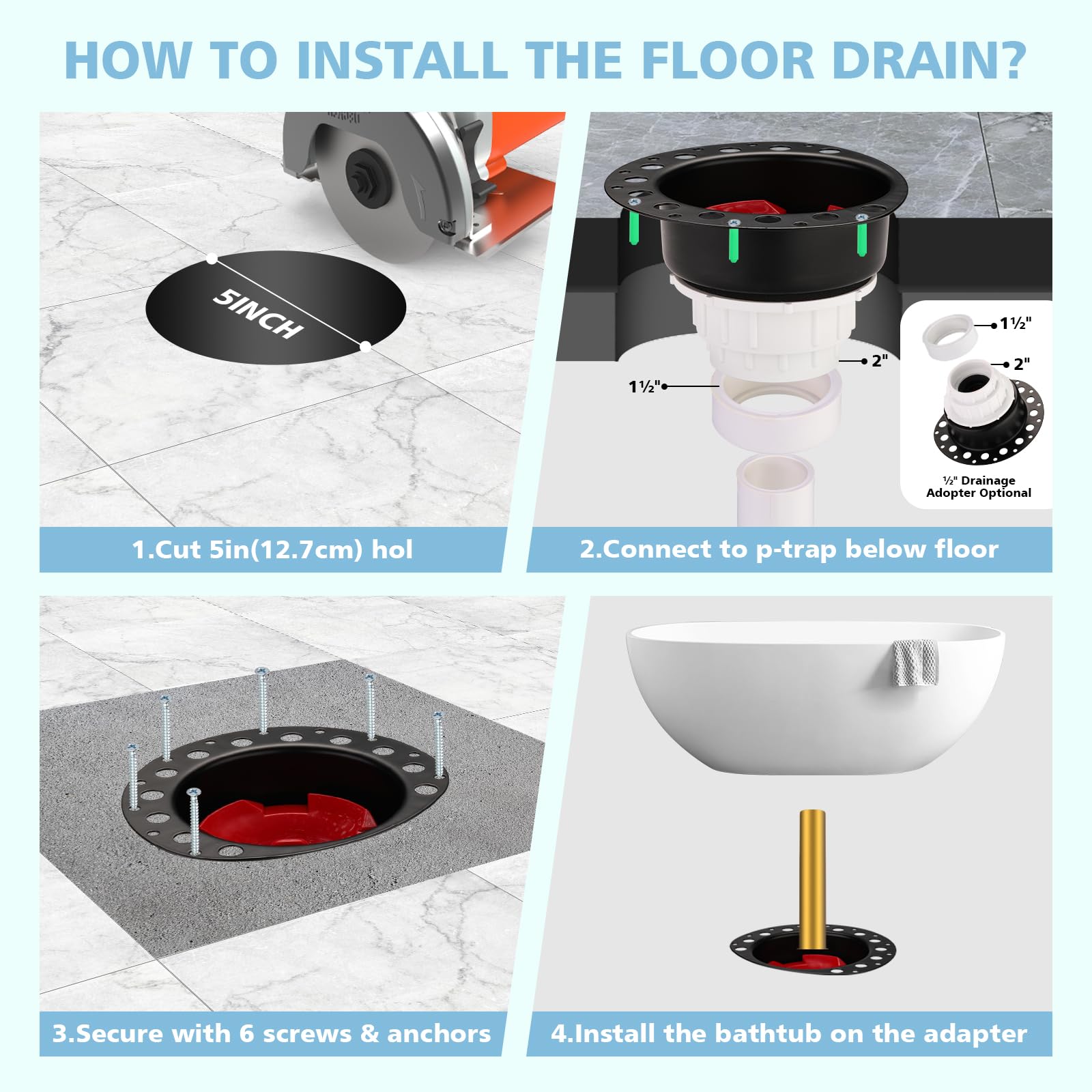 HOW TO INSTALL THE FLOOR DRAIN?

5INCH

1.Cut 5in(12.7cm) hol

1½"

2"

1½"

2"

½" Drainage Adopter Optional

2.Connect to p-trap below floor

3.Secure with 6 screws & anchors

4.Install the bathtub on the adapter