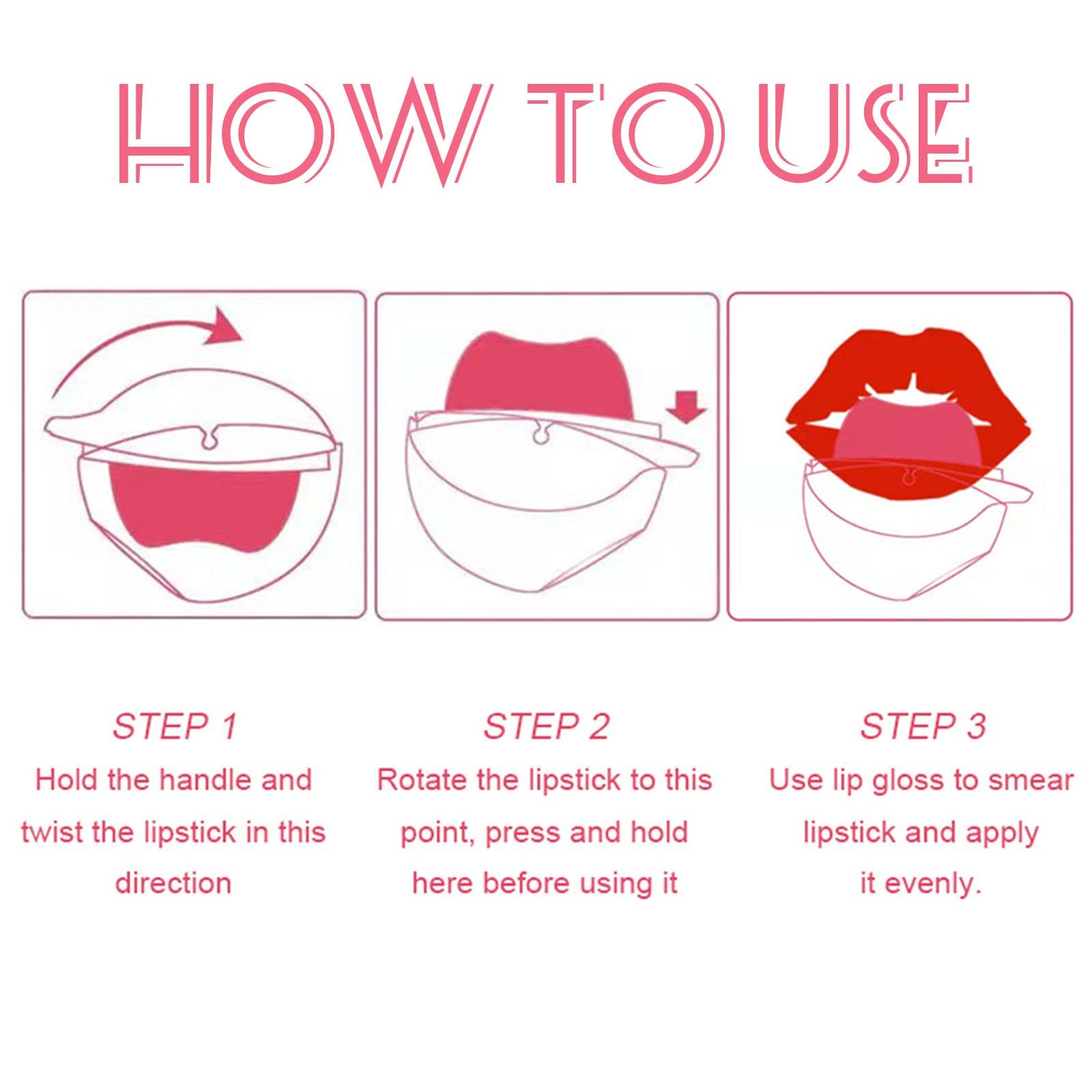 HOW TO USE

STEP 1
Hold the handle and twist the lipstick in this direction

STEP 2
Rotate the lipstick to this point, press and hold here before using it

STEP 3
Use lip gloss to smear lipstick and apply it evenly.