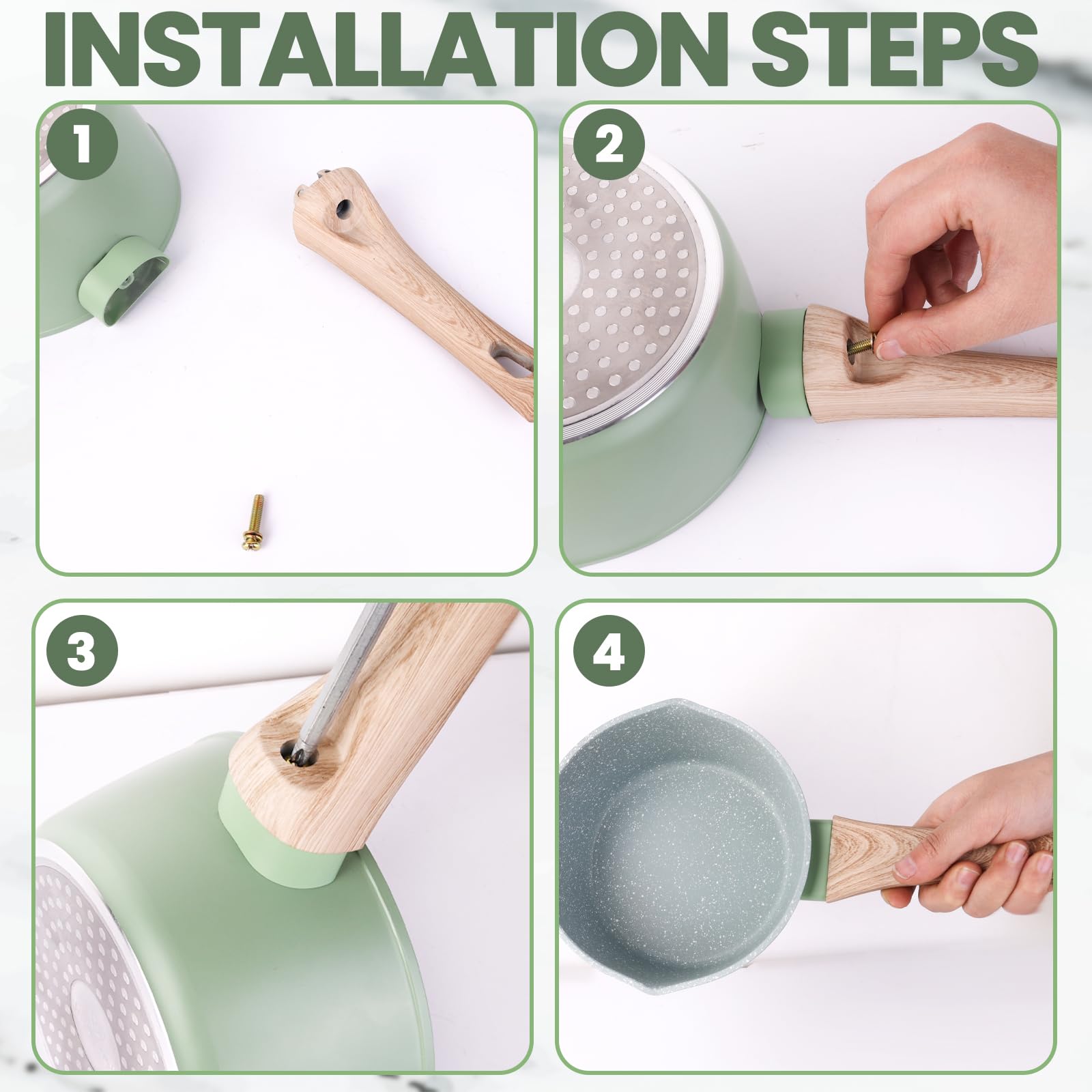 INSTALLATION STEPS

1

2

3

4