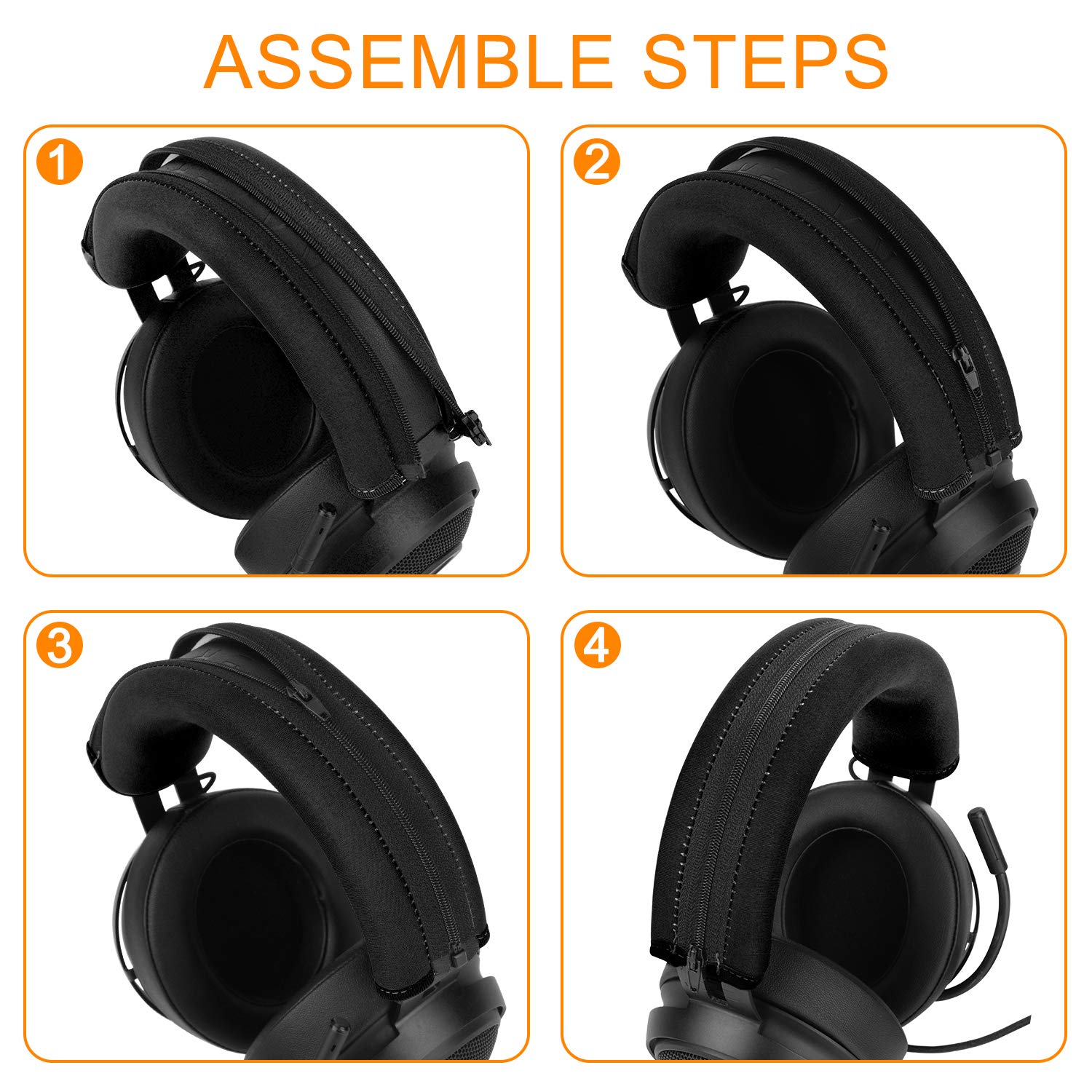 ASSEMBLE STEPS

1

2

3

4