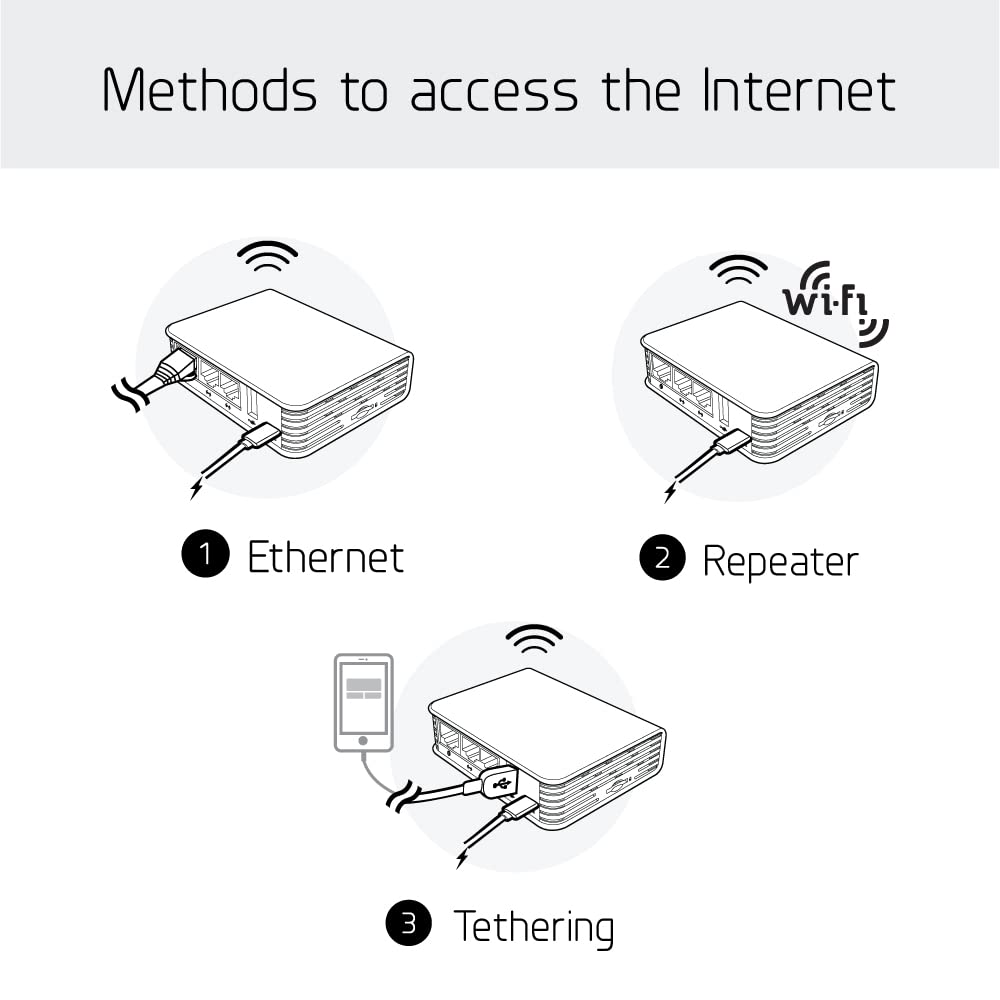 Methods to access the Internet

Wi-Fi

1 Ethernet

2 Repeater

3 Tethering