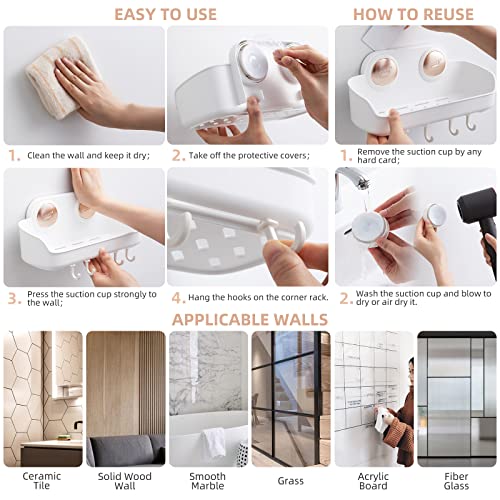 EASY TO USE

1. Clean the wall and keep it dry;

2. Take off the protective covers;

3. Press the suction cup strongly to the wall;

4. Hang the hooks on the corner rack.

HOW TO REUSE

1. Remove the suction cup by any hard card;

2. Wash the suction cup and blow to dry or air dry it.

APPLICABLE WALLS

Ceramic Tile

Solid Wood Wall

Smooth Marble

Grass

Acrylic Board

Fiber Glass