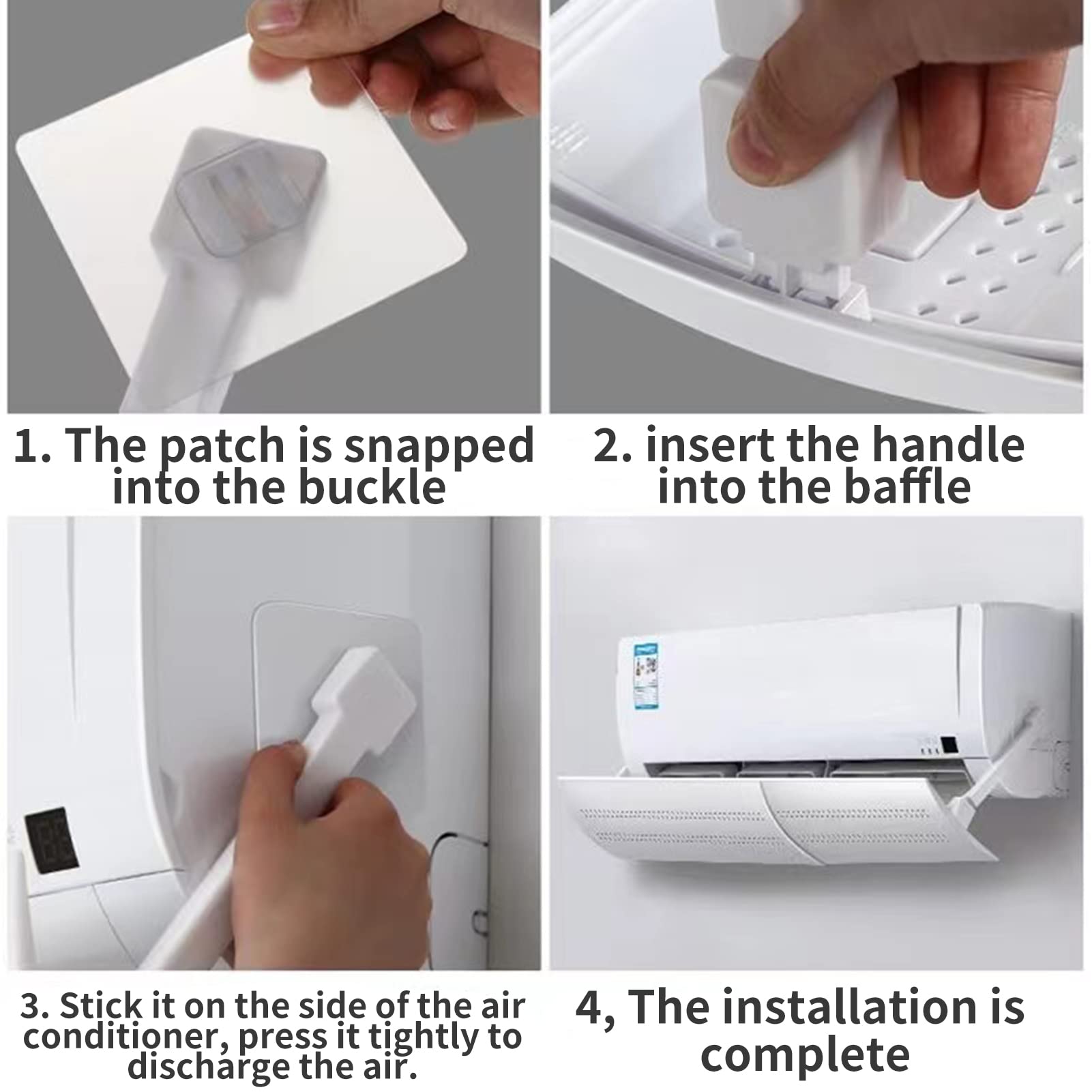 1. The patch is snapped into the buckle

2. insert the handle into the baffle

3. Stick it on the side of the air conditioner, press it tightly to discharge the air.

4, The installation is complete