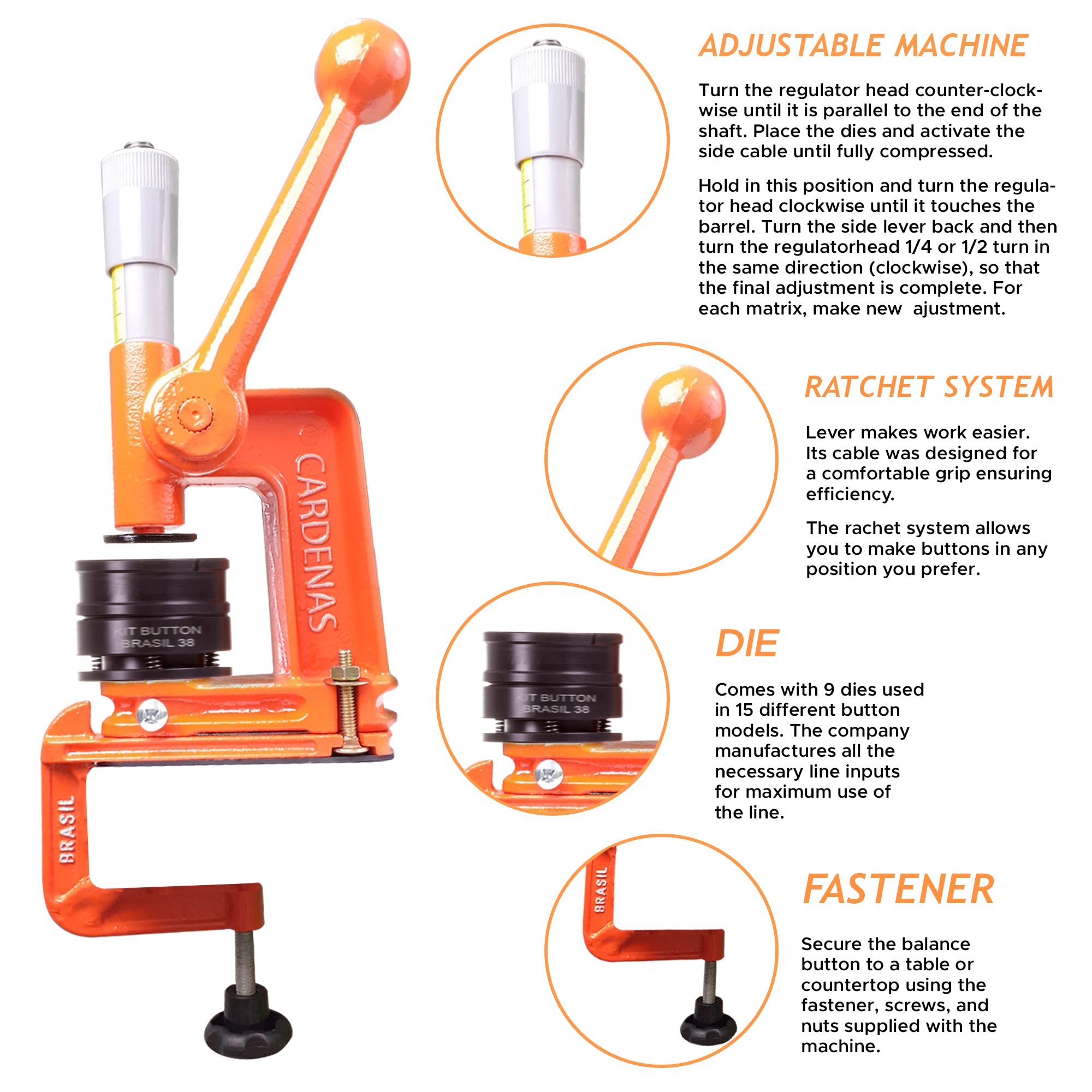 CARDENAS

KIT BUTTON
BRASIL 38

BRASIL

ADJUSTABLE MACHINE

Turn the regulator head counter-clockwise until it is parallel to the end of the shaft. Place the dies and activate the side cable until fully compressed.

Hold in this position and turn the regulator head clockwise until it touches the barrel. Turn the side lever back and then turn the regulatorhead 1/4 or 1/2 turn in the same direction (clockwise), so that the final adjustment is complete. For each matrix, make new ajustment.

RATCHET SYSTEM

Lever makes work easier. Its cable was designed for a comfortable grip ensuring efficiency.

The rachet system allows you to make buttons in any position you prefer.

KIT BUTTON
BRASIL 38

DIE

Comes with 9 dies used in 15 different button models. The company manufactures all the necessary line inputs for maximum use of the line.

BRASIL

FASTENER

Secure the balance button to a table or countertop using the fastener, screws, and nuts supplied with the machine.